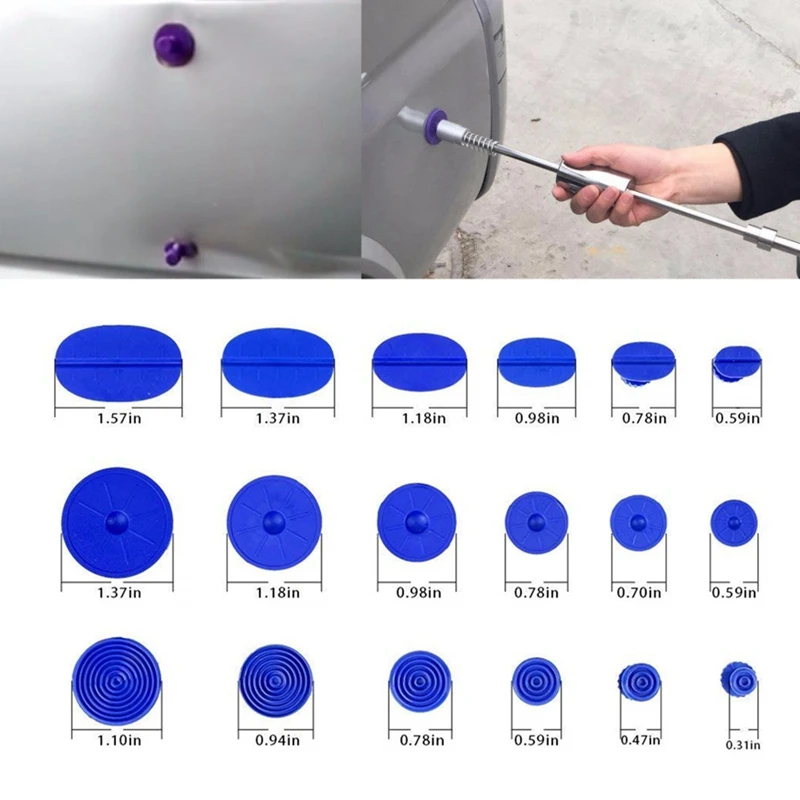 1.57in 1.37in 1.18in 0.98in 0.78in 0.59in

1.37in 1.18in 0.98in 0.78in 0.70in 0.59in

1.10in 0.94in 0.78in 0.59in 0.47in 0.31in