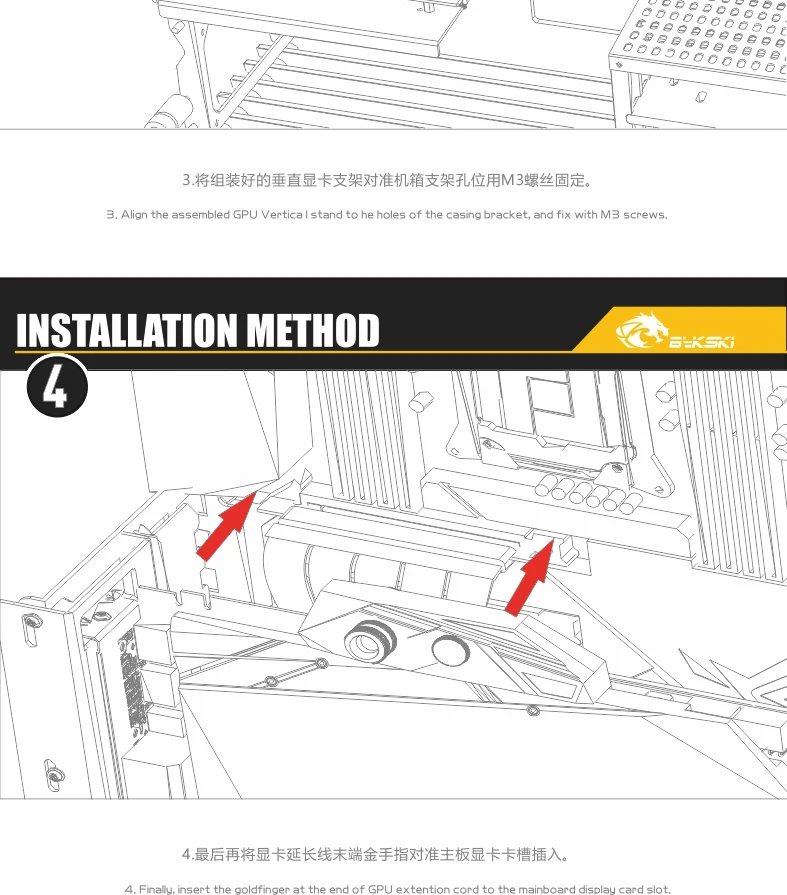 3.将组装好的垂直显卡支架对准机箱支架孔位用M3螺丝固定。

3. Align the assembled GPU Vertica l stand to he holes of the casing bracket, and fix with M3 screws.

INSTALLATION METHOD

BYKSKI

4

4.最后再将显卡延长线末端金手指对准主板显卡卡槽插入。

4. Finally, insert the goldfinger at the end of GPU extention cord to the mainboard display card slot.