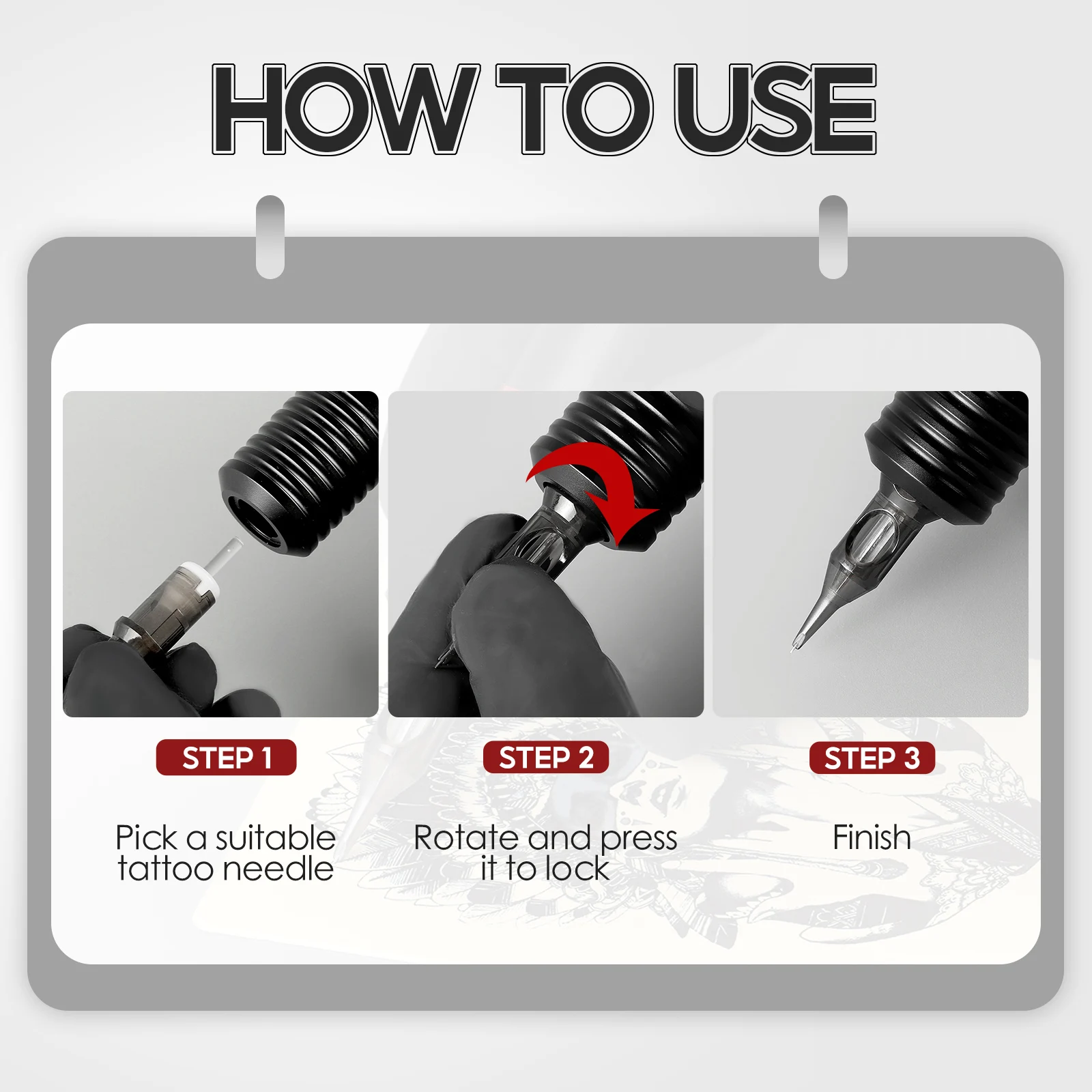 HOW TO USE

STEP 1

Pick a suitable tattoo needle

STEP 2

Rotate and press it to lock

STEP 3

Finish