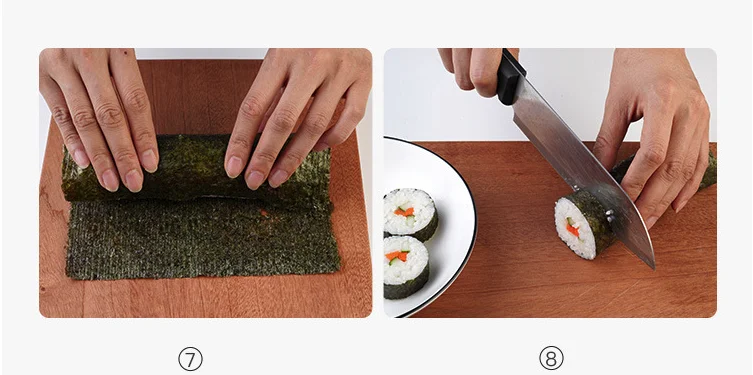 ⑦

⑧