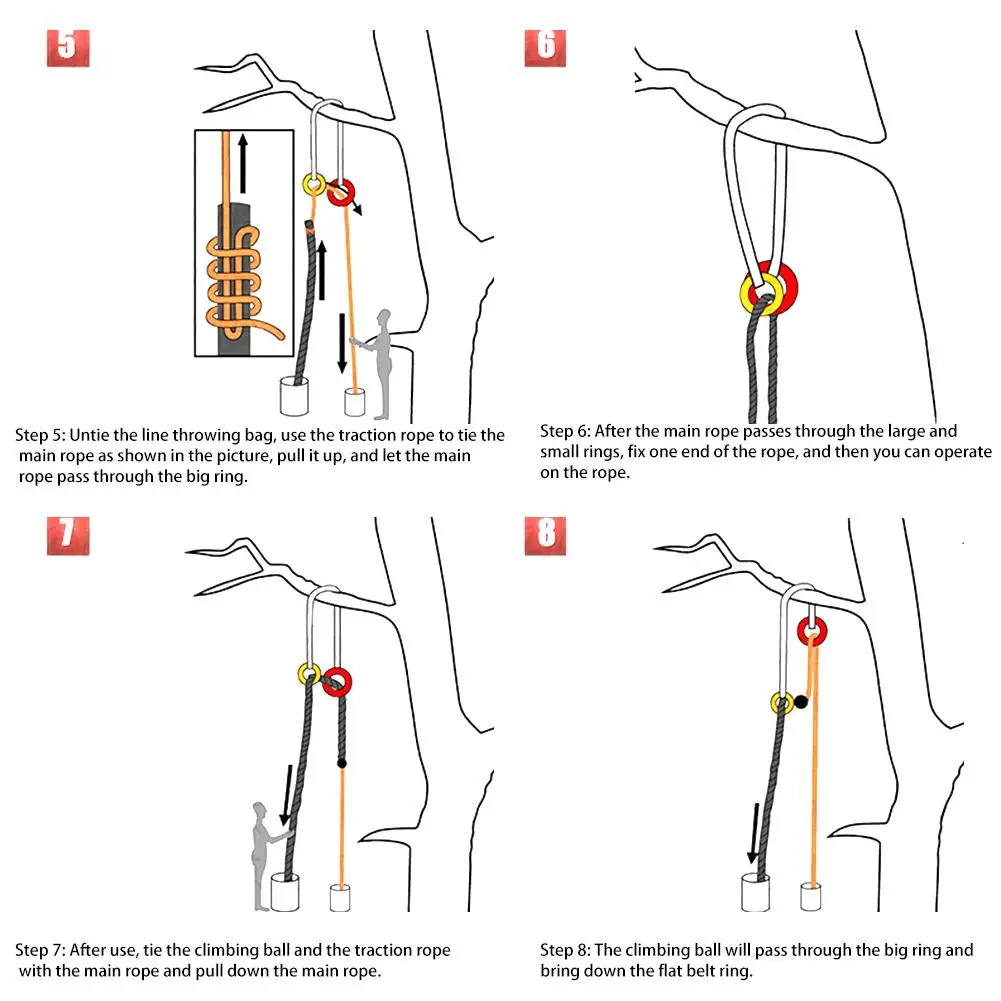 5

Step 5: Untie the line throwing bag, use the traction rope to tie the main rope as shown in the picture, pull it up, and let the main rope pass through the big ring.

6

Step 6: After the main rope passes through the large and small rings, fix one end of the rope, and then you can operate on the rope.

7

Step 7: After use, tie the climbing ball and the traction rope with the main rope and pull down the main rope.

8

Step 8: The climbing ball will pass through the big ring and bring down the flat belt ring.