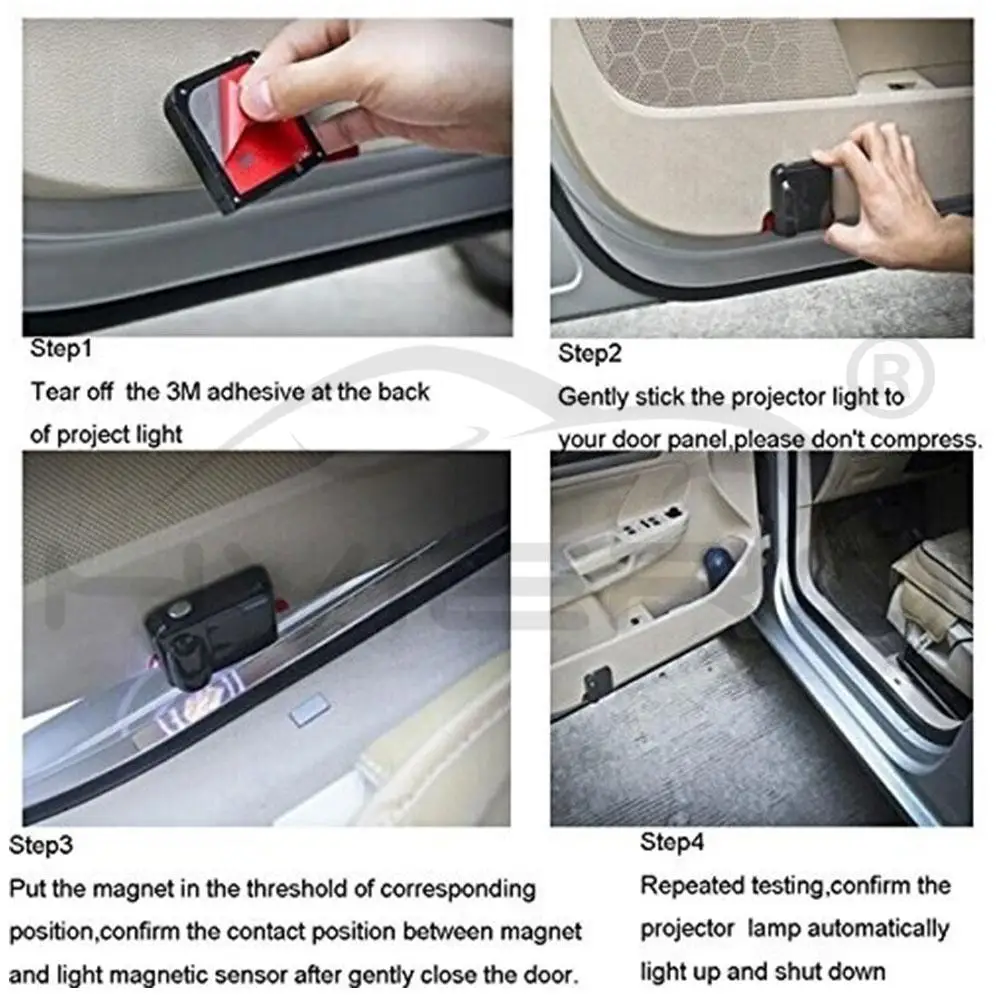 Step1
Tear off the 3M adhesive at the back of project light

Step2
Gently stick the projector light to your door panel,please don't compress.

®

Step3
Put the magnet in the threshold of corresponding position,confirm the contact position between magnet and light magnetic sensor after gently close the door.

Step4
Repeated testing,confirm the projector lamp automatically light up and shut down