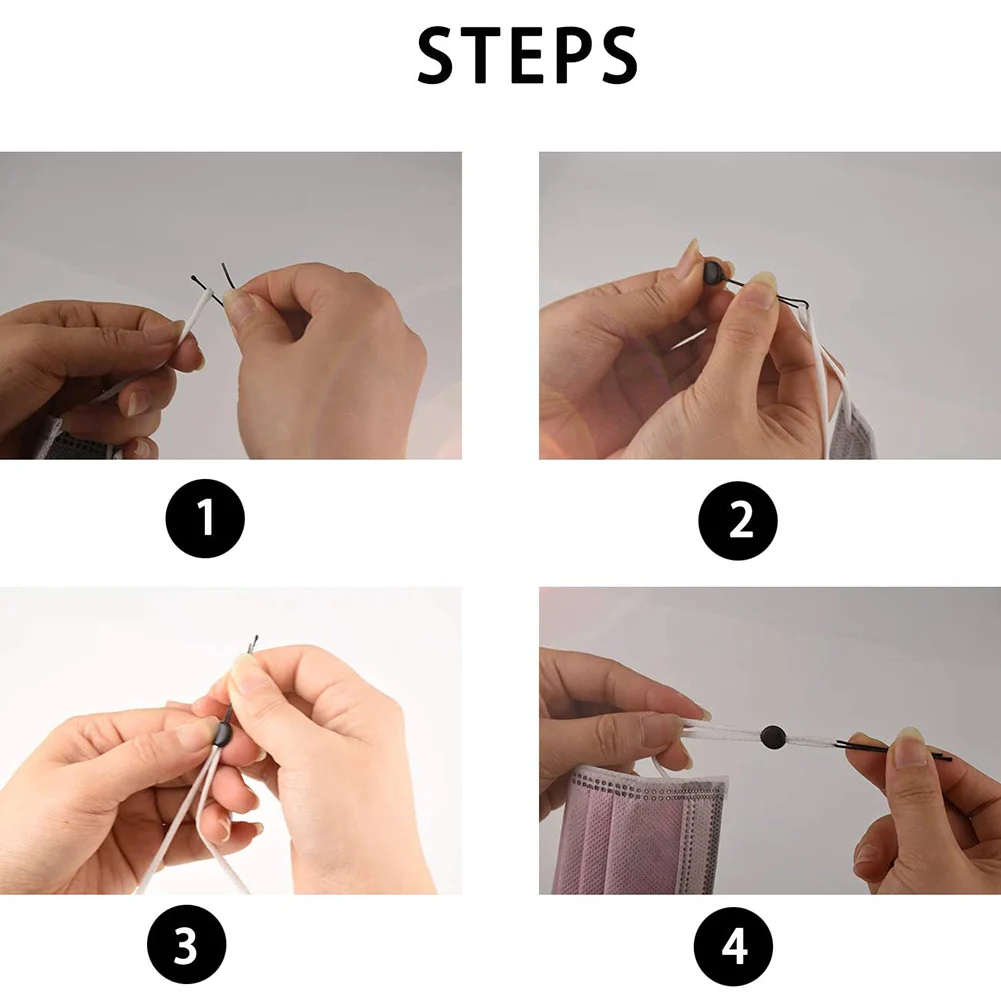 STEPS

1

2

3

4