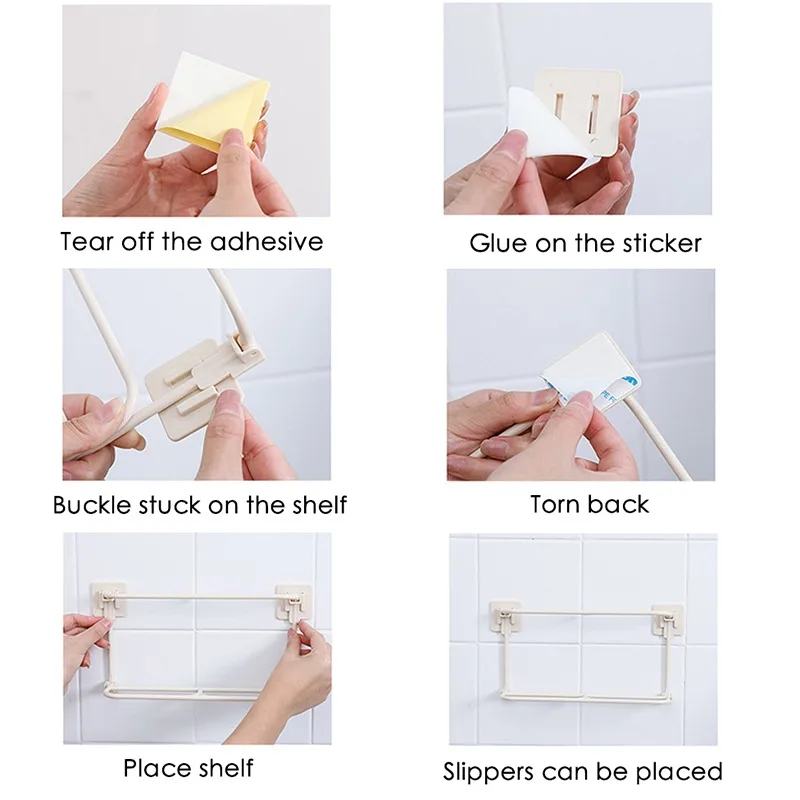 Tear off the adhesive

Glue on the sticker

Buckle stuck on the shelf

Torn back

Place shelf

Slippers can be placed