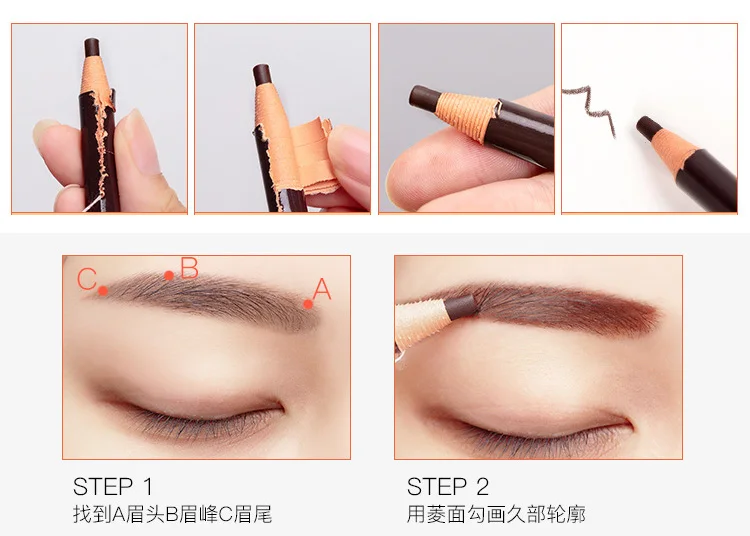 C B A

STEP 1
找到A眉头B眉峰C眉尾

STEP 2
用菱面勾画久部轮廓