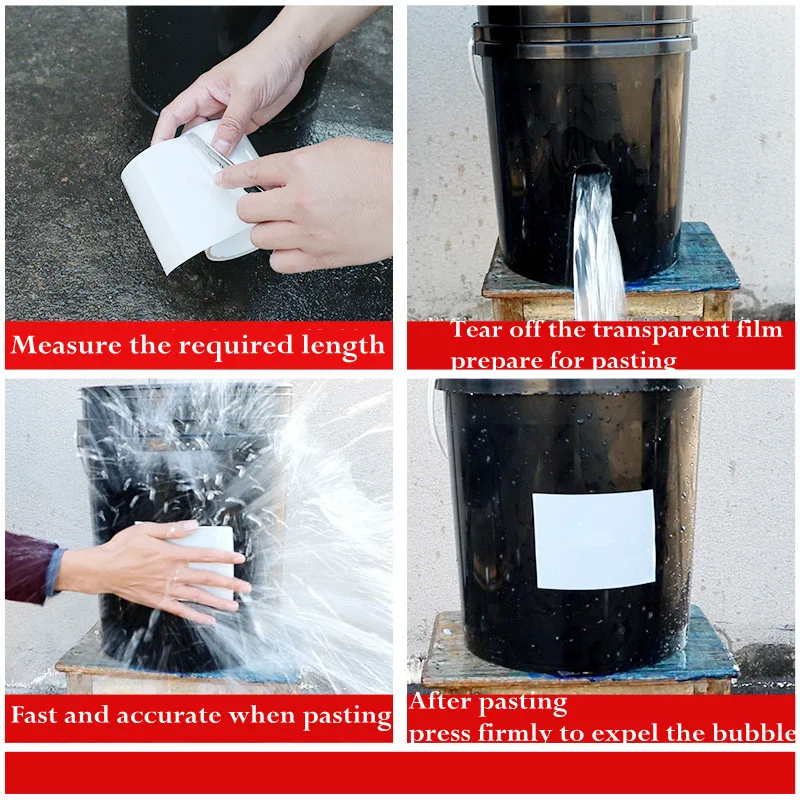 Measure the required length

Tear off the transparent film
prepare for pasting

Fast and accurate when pasting

After pasting
press firmly to expel the bubble