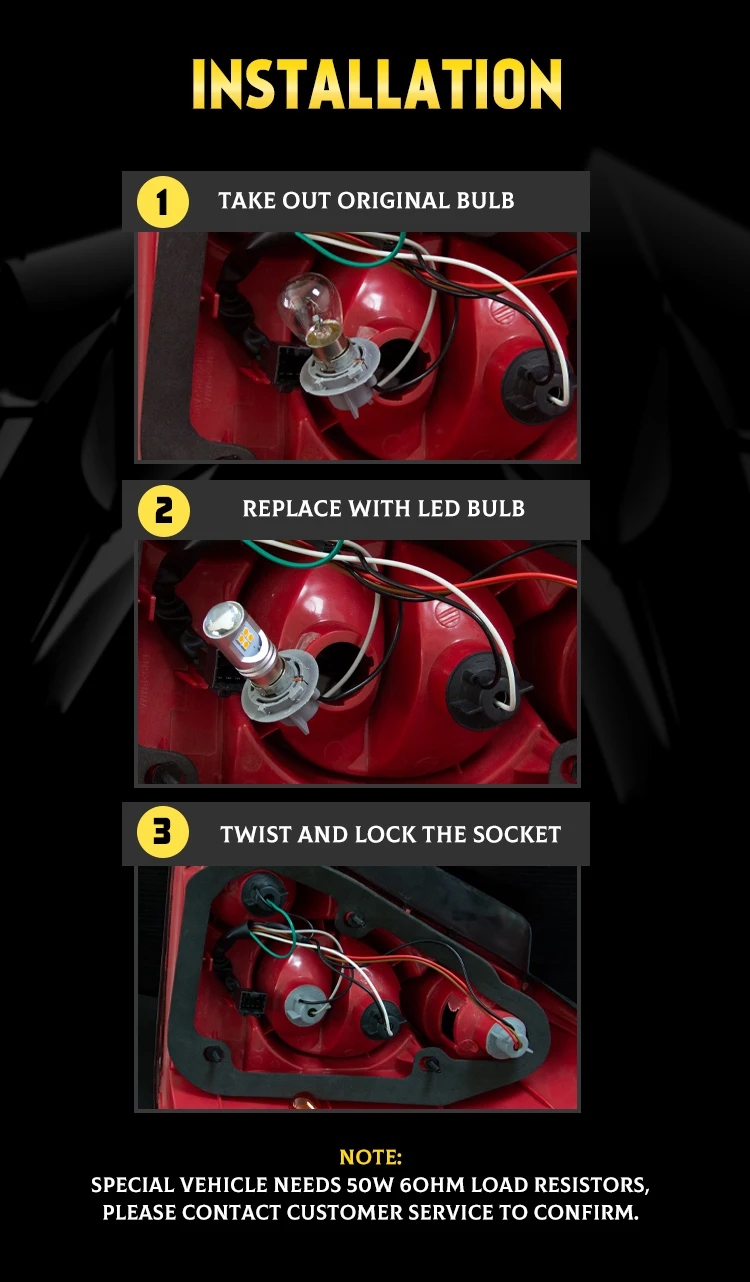 INSTALLATION

1 TAKE OUT ORIGINAL BULB

2 REPLACE WITH LED BULB

3 TWIST AND LOCK THE SOCKET

NOTE:
SPECIAL VEHICLE NEEDS 50W 6OHM LOAD RESISTORS, PLEASE CONTACT CUSTOMER SERVICE TO CONFIRM.