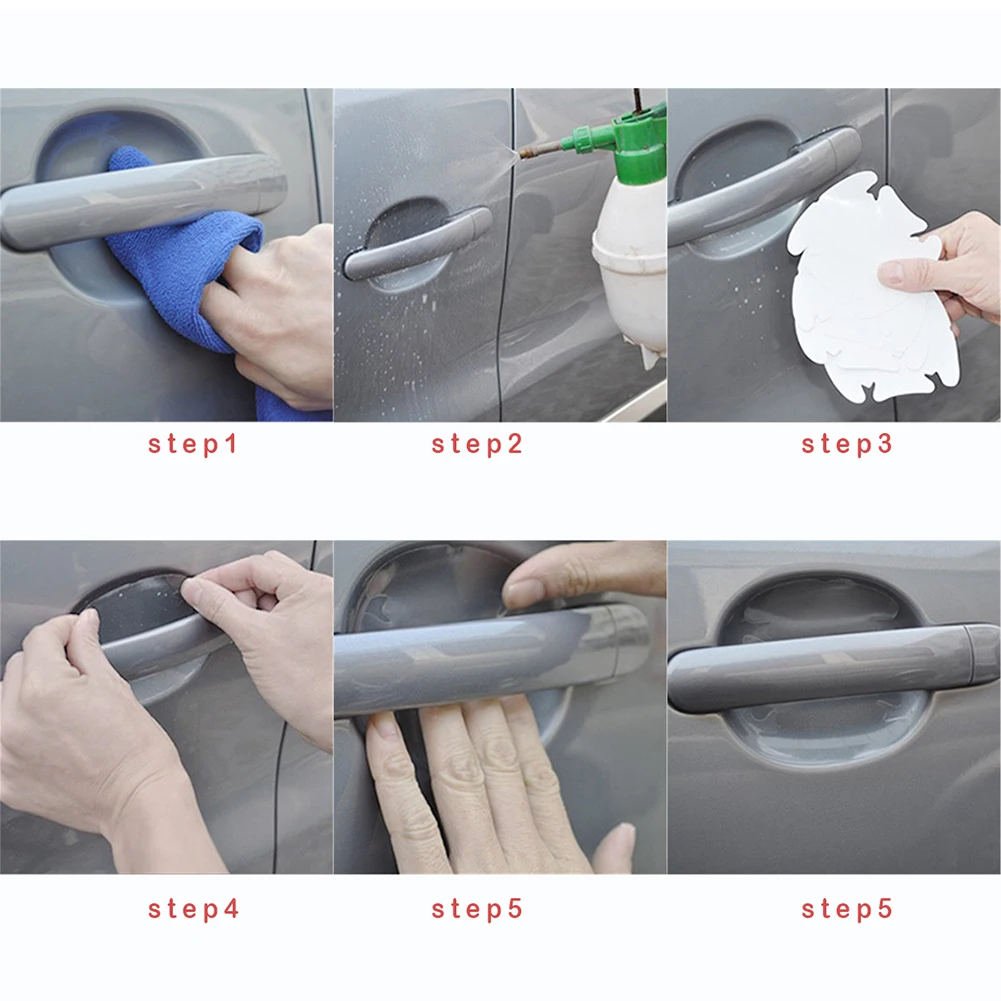 step1

step2

step3

step4

step5

step5