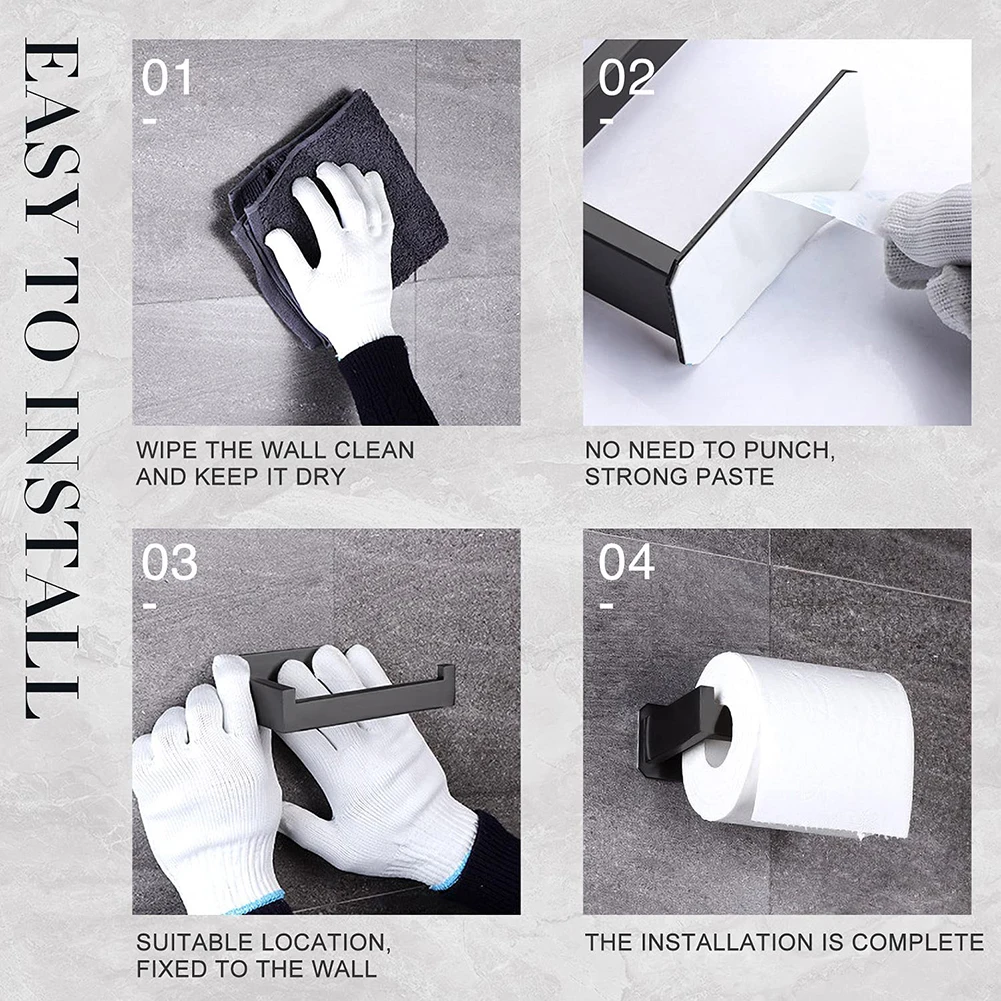 EASY TO INSTALL

01
-
WIPE THE WALL CLEAN AND KEEP IT DRY

02
-
NO NEED TO PUNCH, STRONG PASTE

03
-
SUITABLE LOCATION, FIXED TO THE WALL

04
-
THE INSTALLATION IS COMPLETE