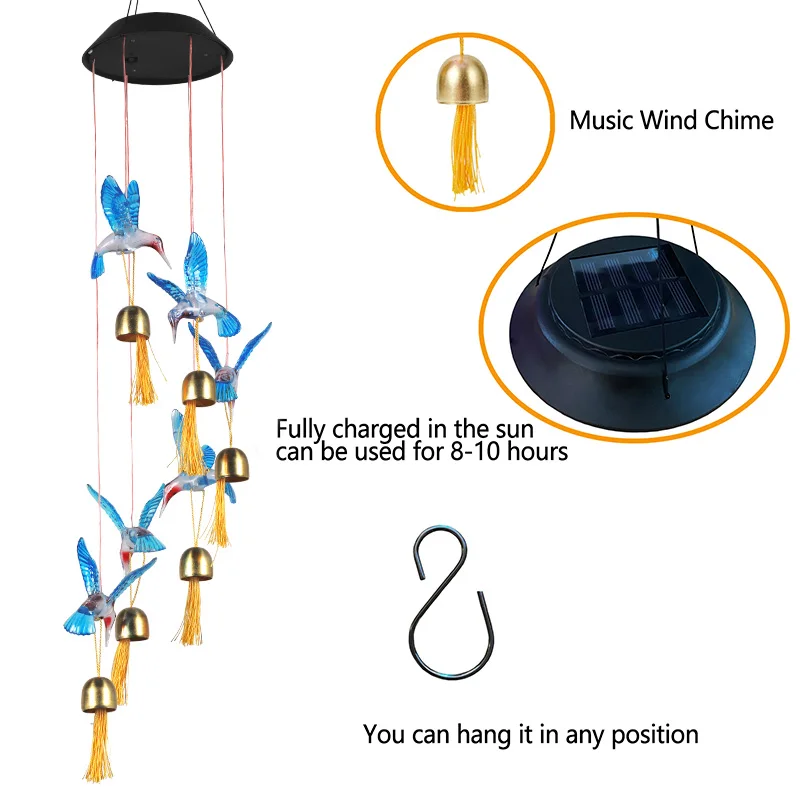 Music Wind Chime

Fully charged in the sun can be used for 8-10 hours

You can hang it in any position