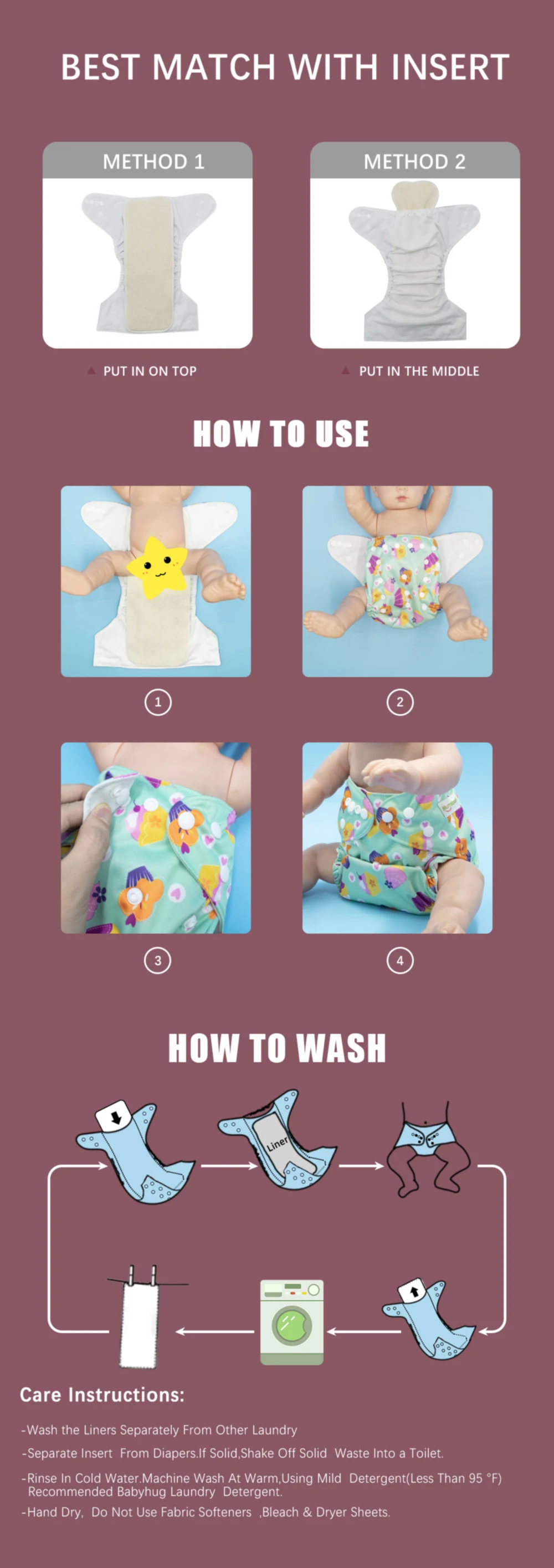 BEST MATCH WITH INSERT

METHOD 1

METHOD 2

PUT IN ON TOP

PUT IN THE MIDDLE

HOW TO USE

1

2

3

4

HOW TO WASH

Liner

Care Instructions:

-Wash the Liners Separately From Other Laundry

-Separate Insert From Diapers.If Solid,Shake Off Solid Waste Into a Toilet.

-Rinse In Cold Water.Machine Wash At Warm,Using Mild Detergent(Less Than 95 °F) Recommended Babyhug Laundry Detergent.

-Hand Dry, Do Not Use Fabric Softeners ,Bleach & Dryer Sheets.