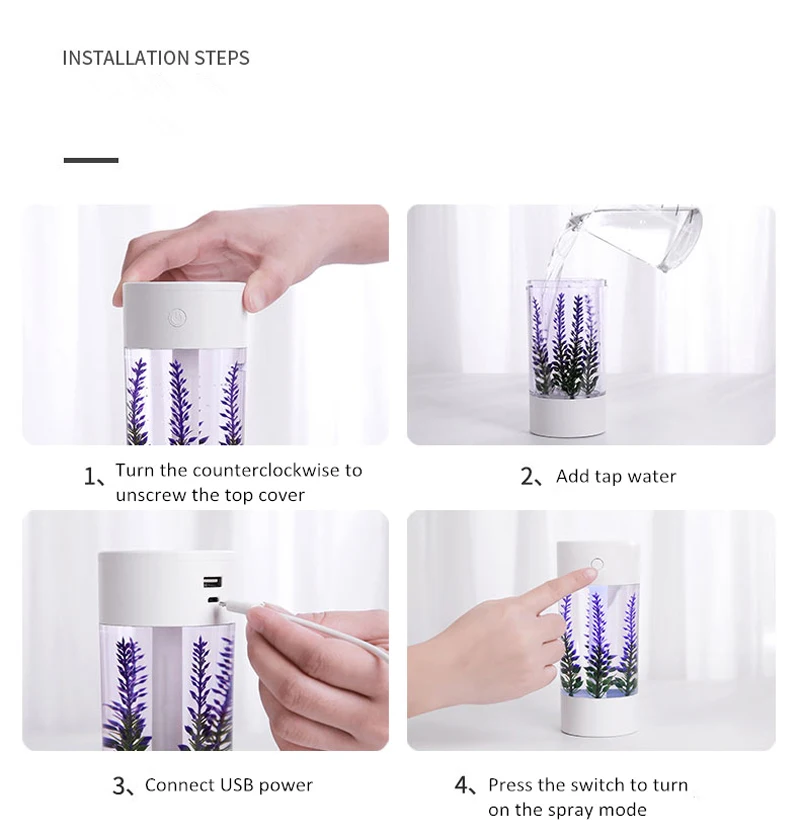 INSTALLATION STEPS

1、Turn the counterclockwise to unscrew the top cover

2、Add tap water

3、Connect USB power

4、Press the switch to turn on the spray mode