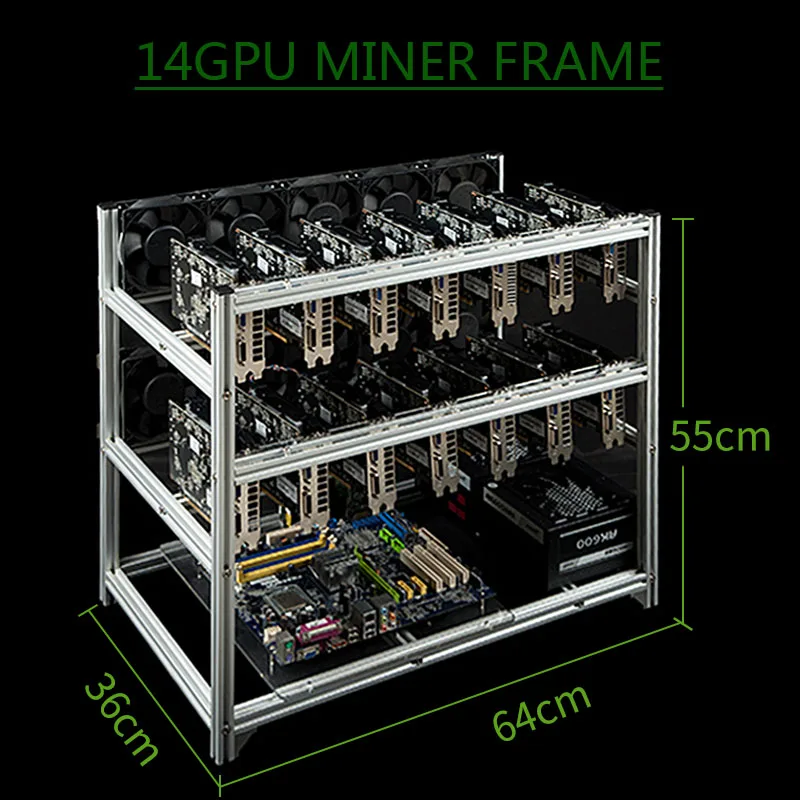 14GPU MINER FRAME

55cm

36cm

64cm

AK600