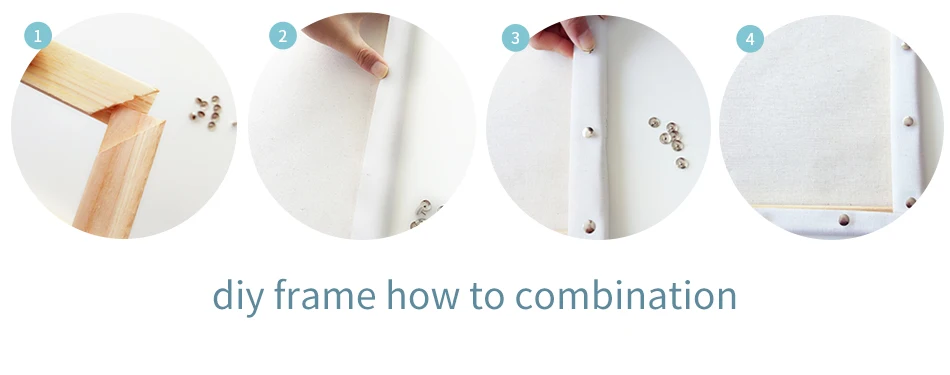 1
2
3
4
diy frame how to combination