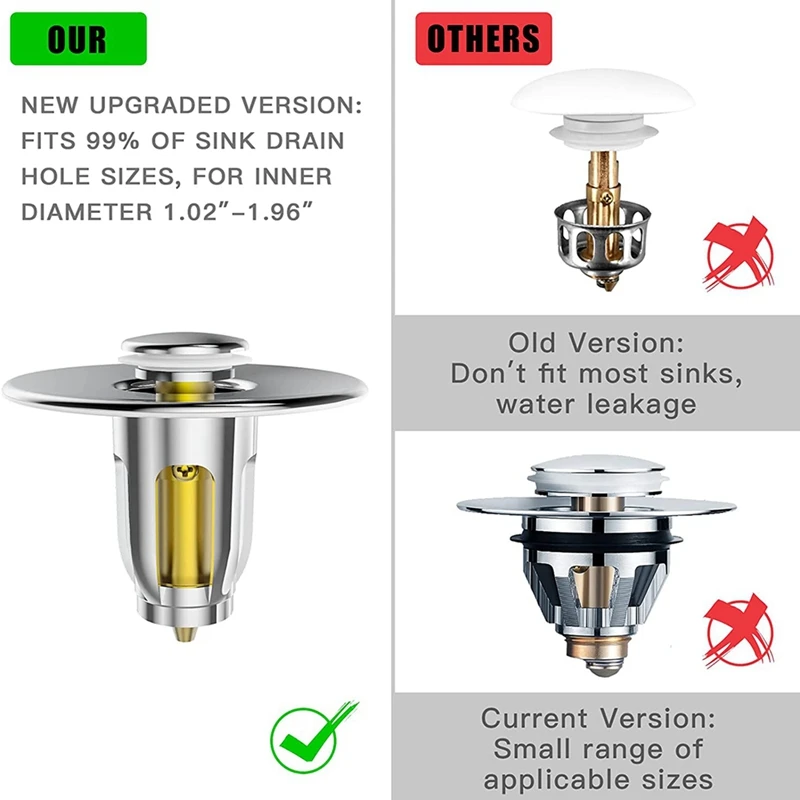 OUR

NEW UPGRADED VERSION: FITS 99% OF SINK DRAIN HOLE SIZES, FOR INNER DIAMETER 1.02”–1.96”

OTHERS

Old Version: Don’t fit most sinks, water leakage

Current Version: Small range of applicable sizes