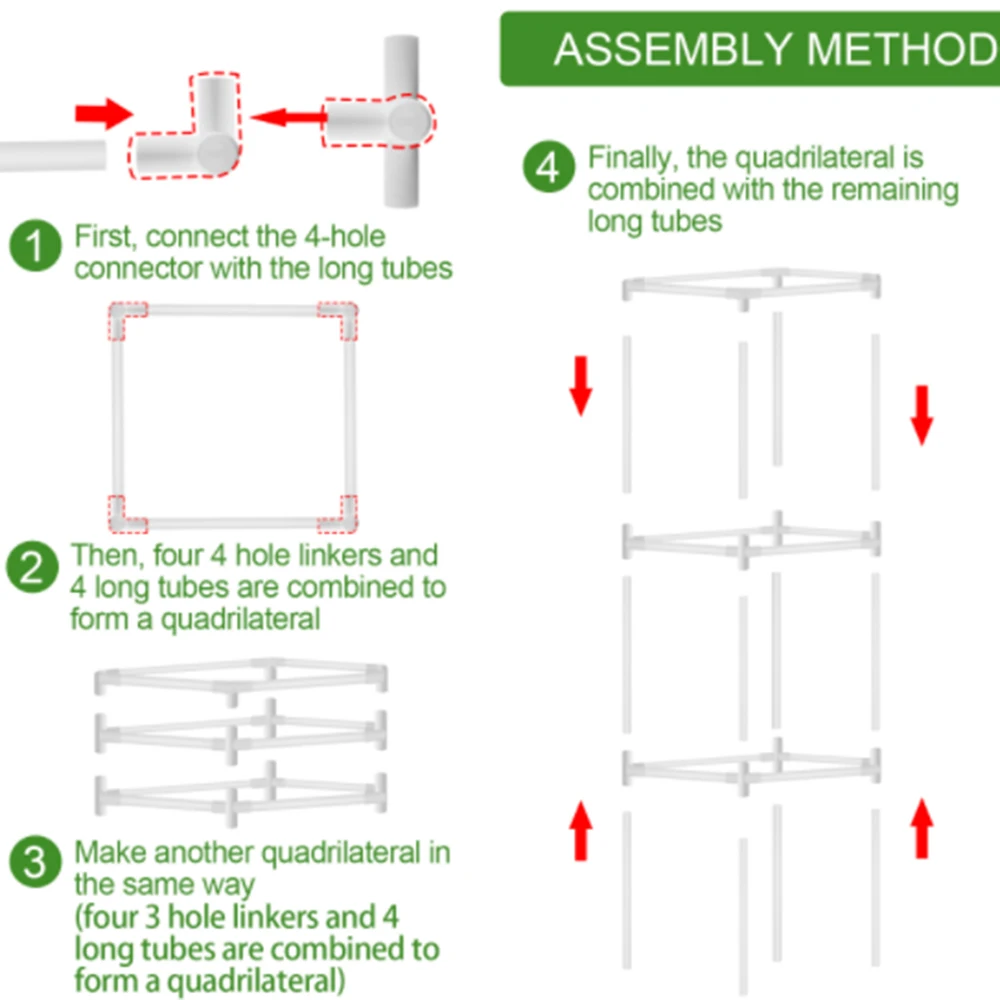 ASSEMBLY METHOD

1 First, connect the 4-hole connector with the long tubes

2 Then, four 4 hole linkers and 4 long tubes are combined to form a quadrilateral

3 Make another quadrilateral in the same way (four 3 hole linkers and 4 long tubes are combined to form a quadrilateral)

4 Finally, the quadrilateral is combined with the remaining long tubes