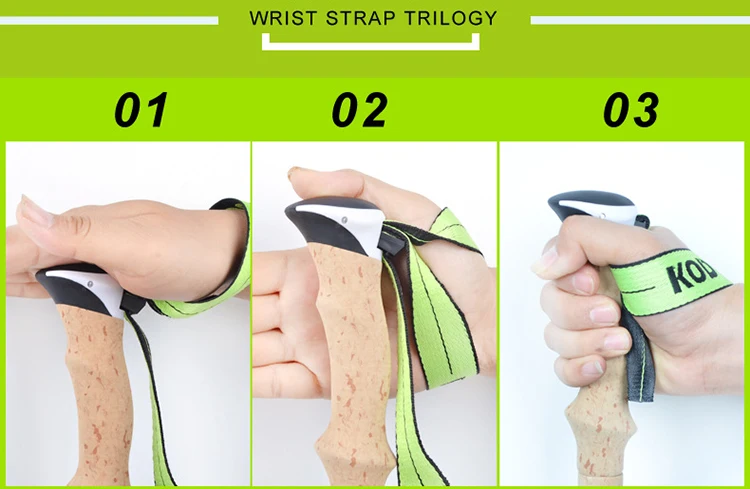 WRIST STRAP TRILOGY

01

02

03

KOD