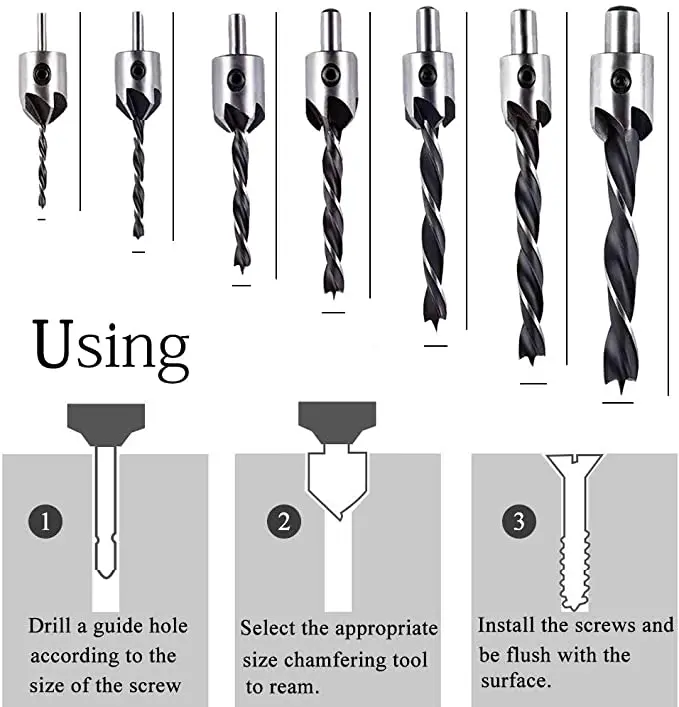 Using

1

Drill a guide hole according to the size of the screw

2

Select the appropriate size chamfering tool to ream.

3

Install the screws and be flush with the surface.