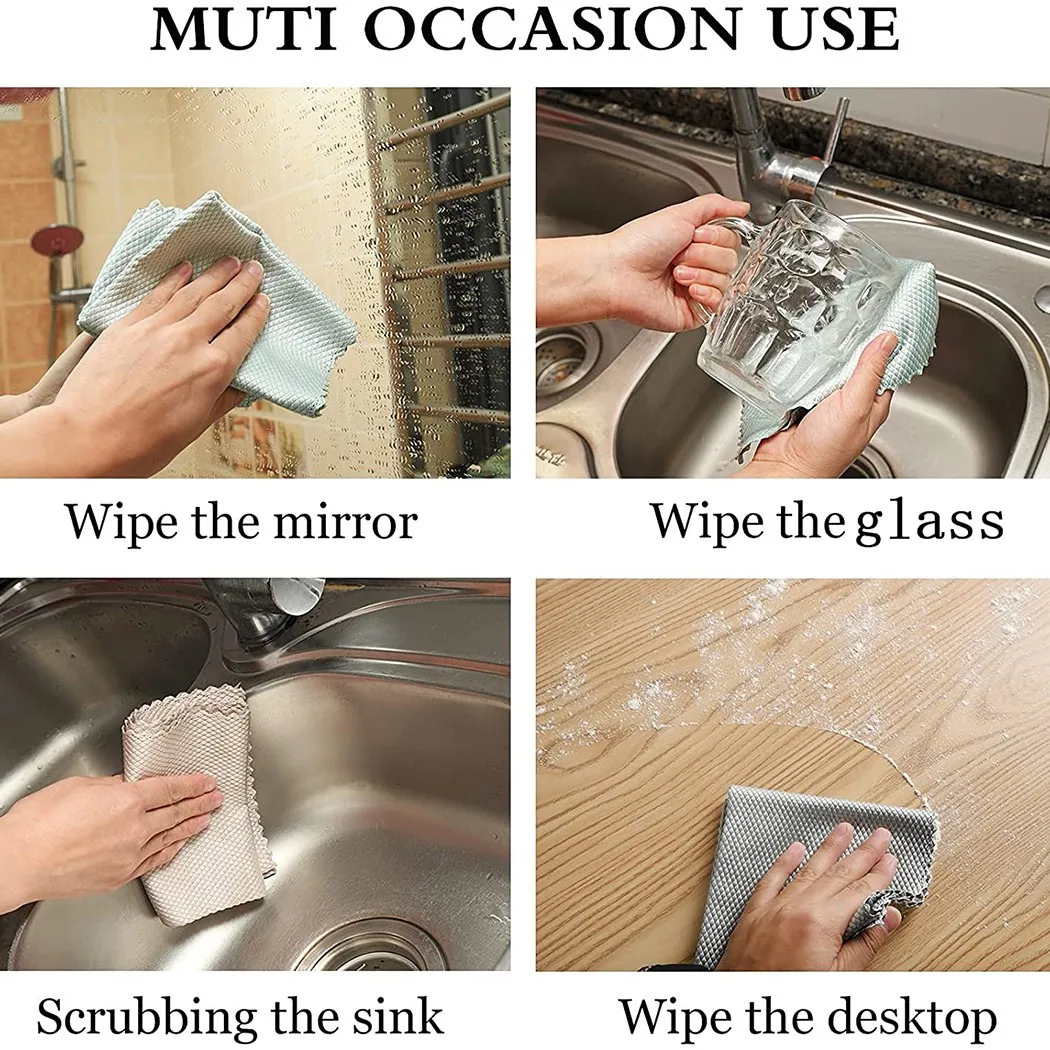 MUTI OCCASION USE

Wipe the mirror

Wipe the glass

Scrubbing the sink

Wipe the desktop