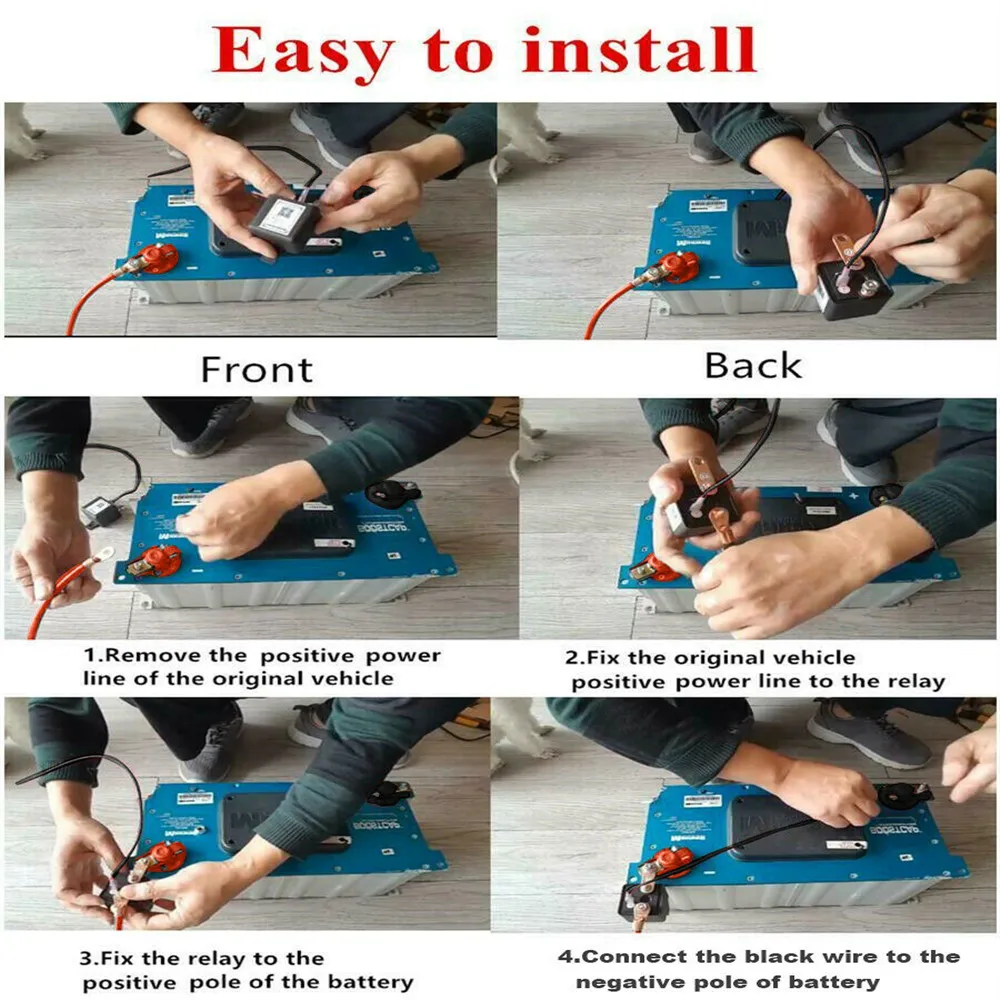 Easy to install

Front

Back

1.Remove the positive power line of the original vehicle

2.Fix the original vehicle positive power line to the relay

3.Fix the relay to the positive pole of the battery

4.Connect the black wire to the negative pole of battery