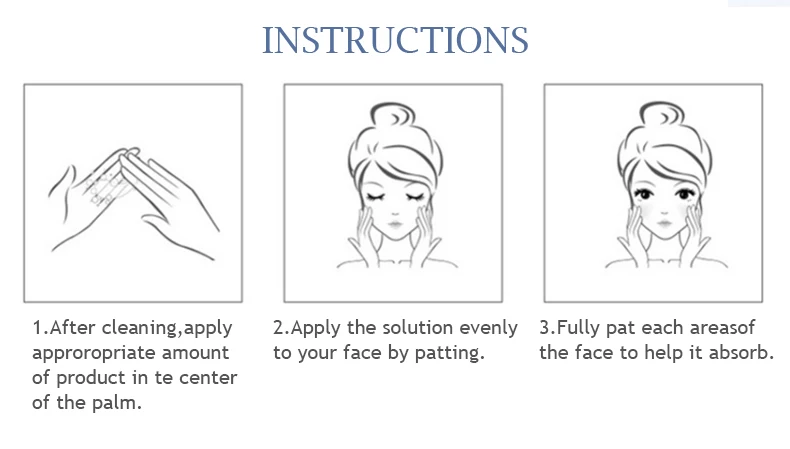 INSTRUCTIONS

1.After cleaning,apply approropriate amount of product in te center of the palm.

2.Apply the solution evenly to your face by patting.

3.Fully pat each areasof the face to help it absorb.