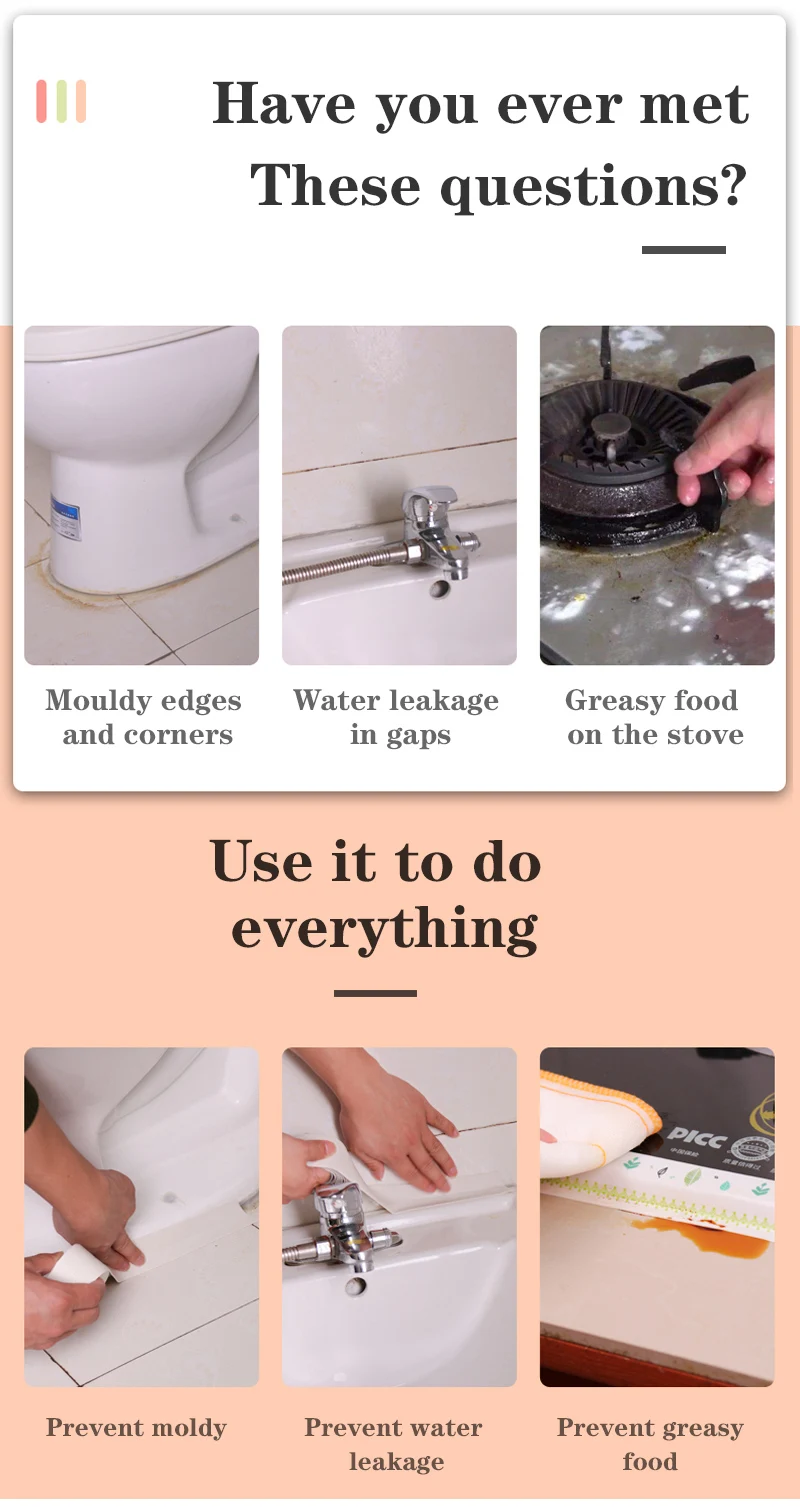 Have you ever met These questions?

Mouldy edges and corners

Water leakage in gaps

Greasy food on the stove

Use it to do everything

PICC

Prevent moldy

Prevent water leakage

Prevent greasy food