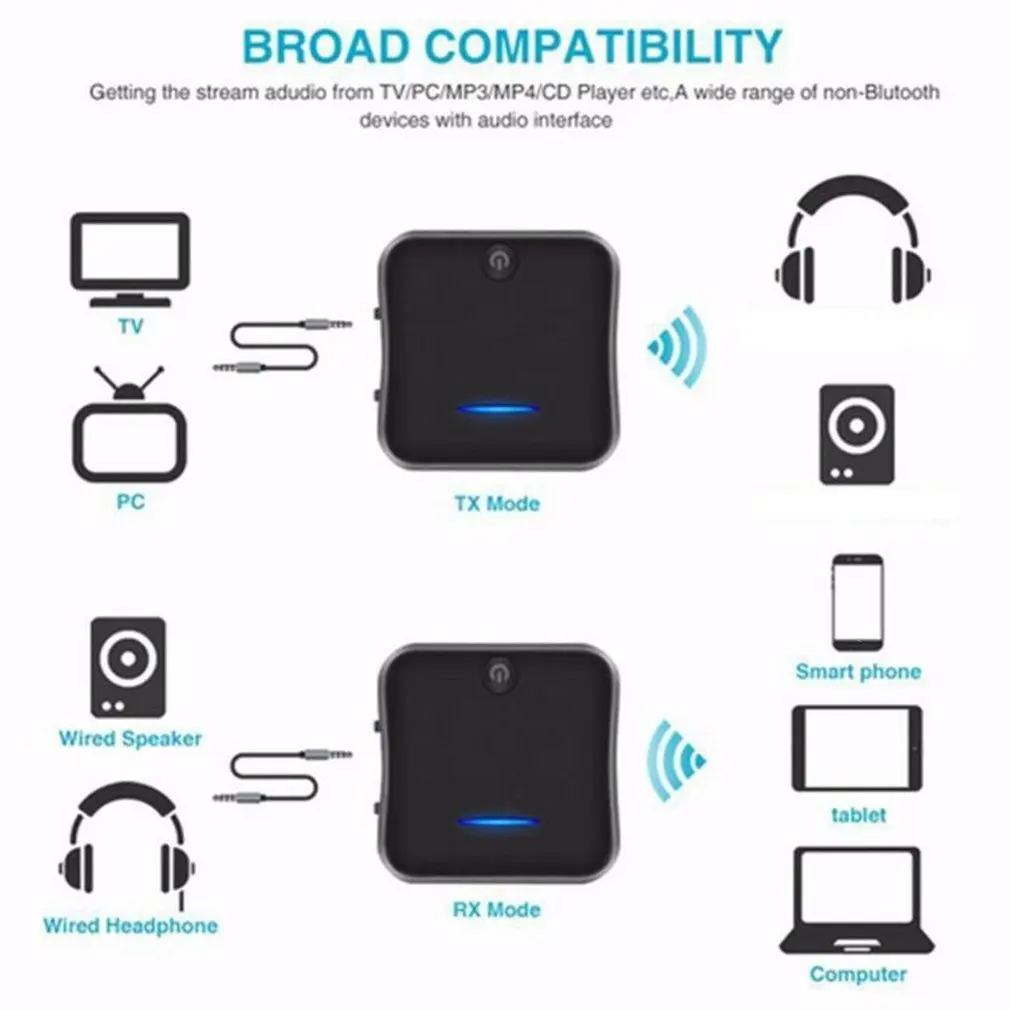 BROAD COMPATIBILITY

Getting the stream adudio from TV/PC/MP3/MP4/CD Player etc,A wide range of non-Blutooth devices with audio interface

TV

PC

TX Mode

Wired Speaker

Wired Headphone

RX Mode

Smart phone

tablet

Computer