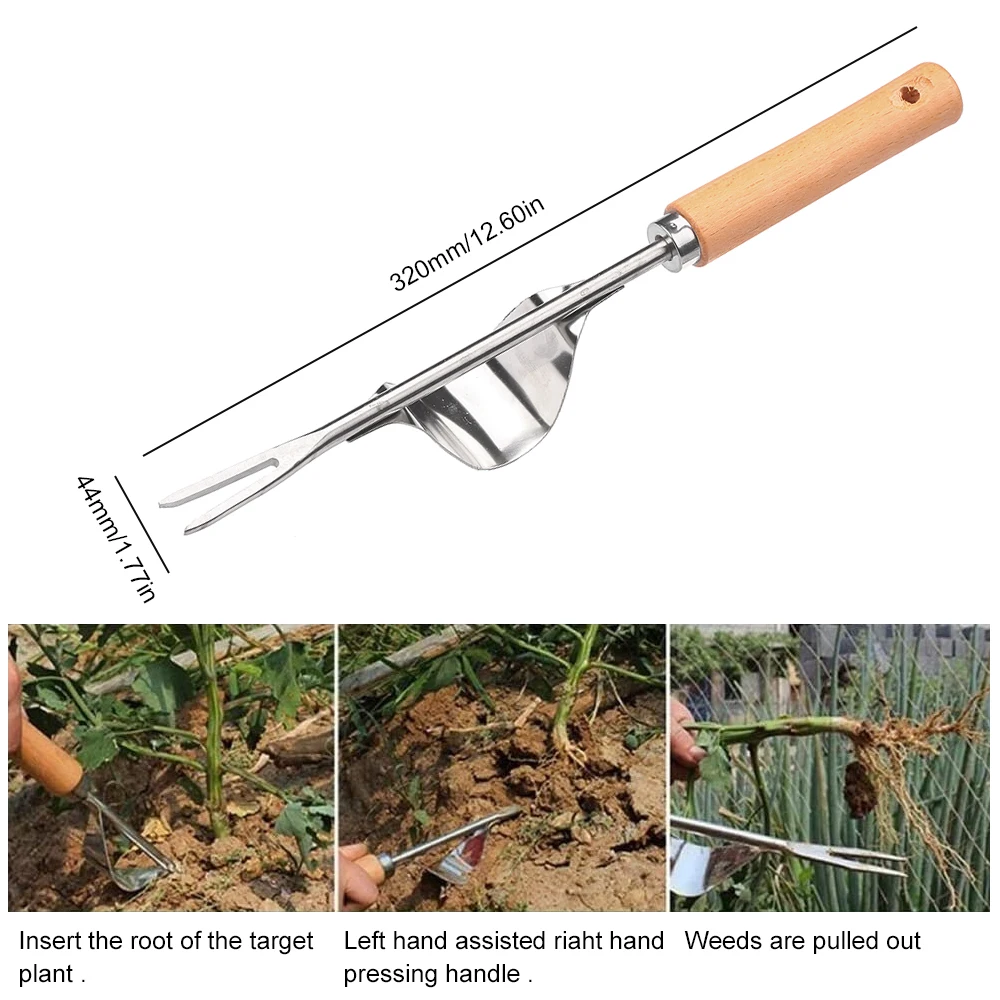 320mm/12.60in

44mm/1.77in

Insert the root of the target plant .

Left hand assisted riaht hand pressing handle .

Weeds are pulled out