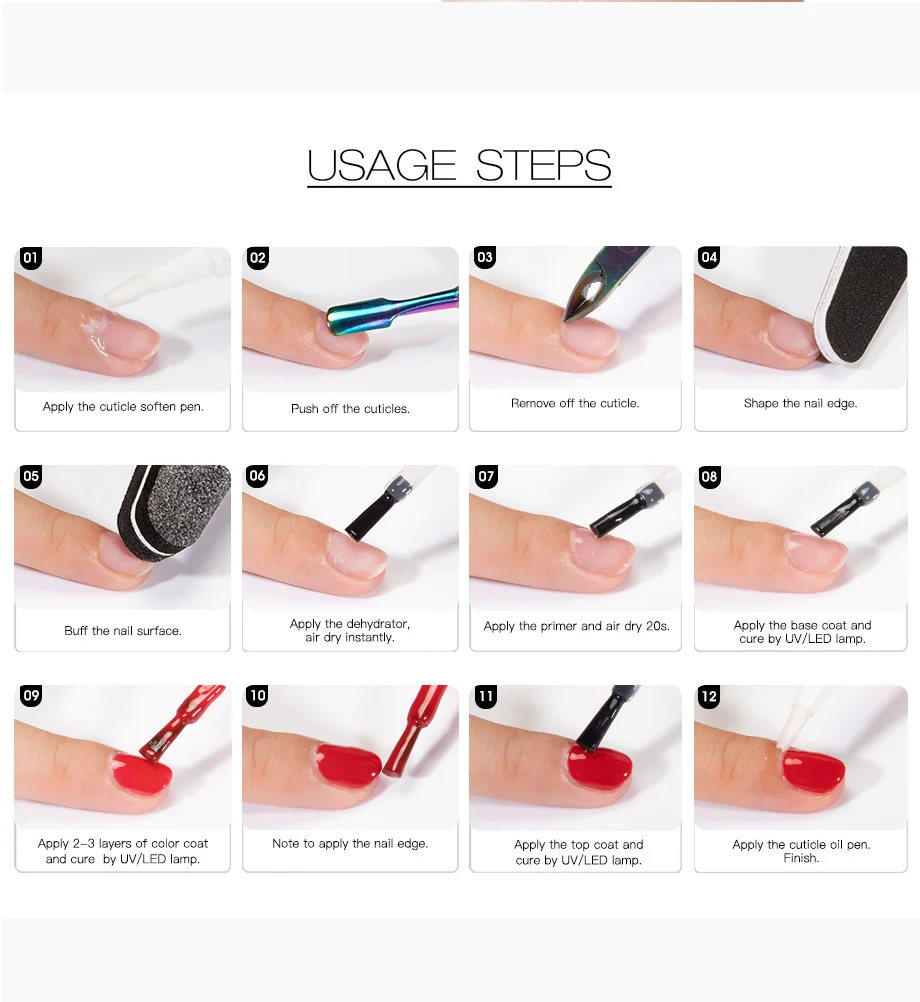 USAGE STEPS

01
Apply the cuticle soften pen.

02
Push off the cuticles.

03
Remove off the cuticle.

04
Shape the nail edge.

05
Buff the nail surface.

06
Apply the dehydrator, air dry instantly.

07
Apply the primer and air dry 20s.

08
Apply the base coat and cure by UV/LED lamp.

09
Apply 2-3 layers of color coat and cure by UV/LED lamp.

10
Note to apply the nail edge.

11
Apply the top coat and cure by UV/LED lamp.

12
Apply the cuticle oil pen. Finish.