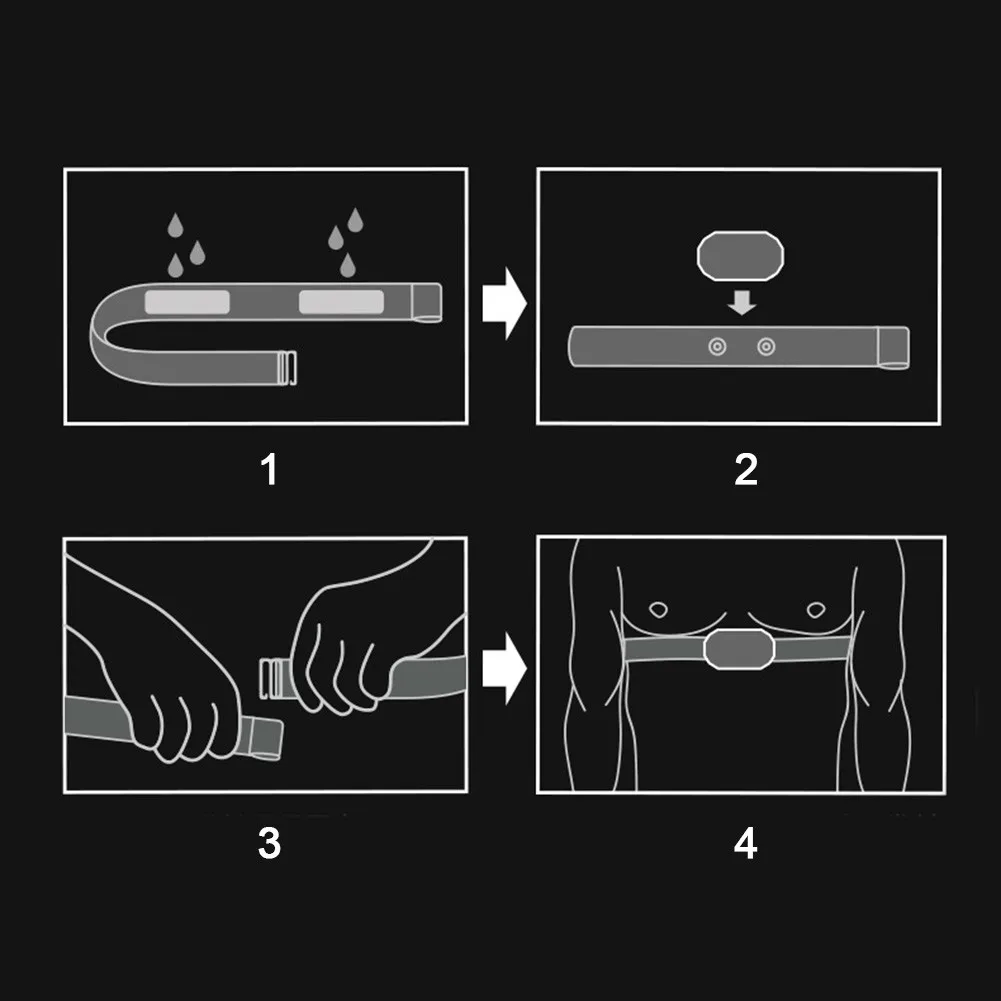 1

2

3

4