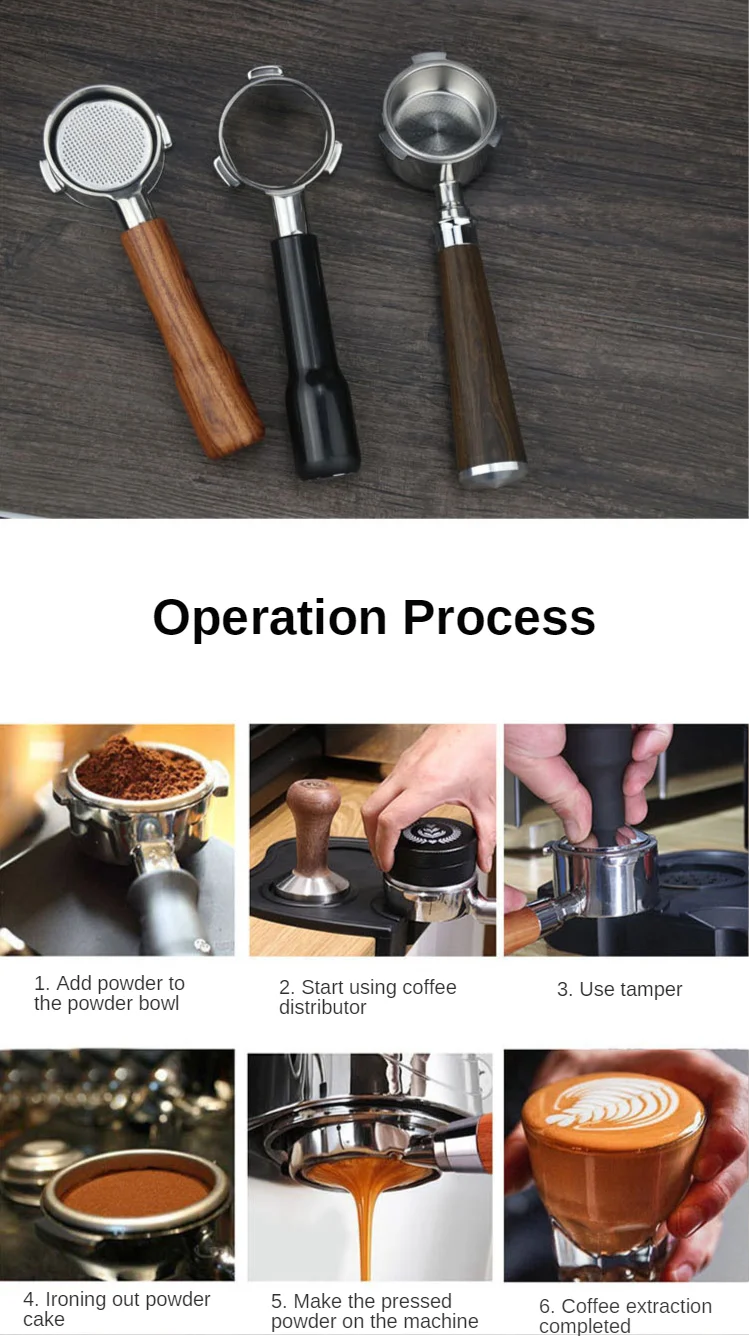 Operation Process

1. Add powder to the powder bowl

2. Start using coffee distributor

3. Use tamper

4. Ironing out powder cake

5. Make the pressed powder on the machine

6. Coffee extraction completed