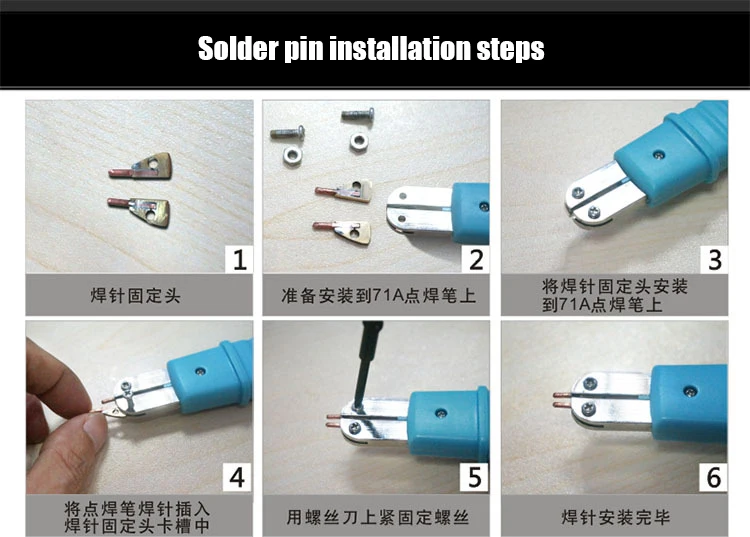 Solder pin installation steps

1
焊针固定头

2
准备安装到71A点焊笔上

3
将焊针固定头安装到71A点焊笔上

4
将点焊笔焊针插入焊针固定头卡槽中

5
用螺丝刀上紧固定螺丝

6
焊针安装完毕