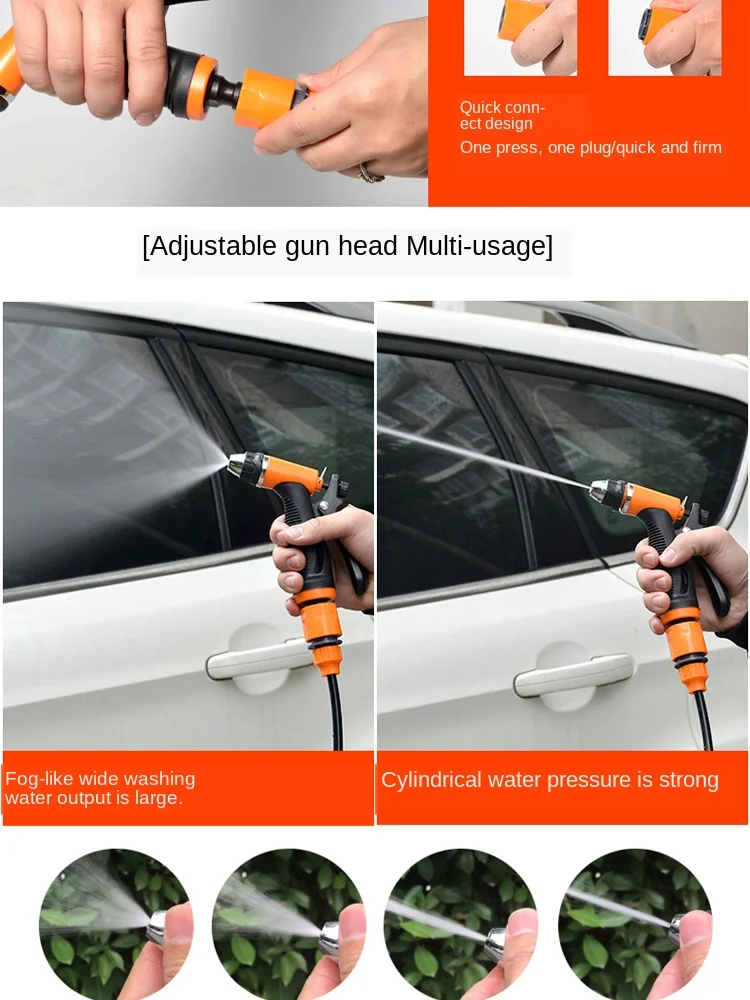 Quick connect design
One press, one plug/quick and firm

[Adjustable gun head Multi-usage]

Fog-like wide washing water output is large.

Cylindrical water pressure is strong