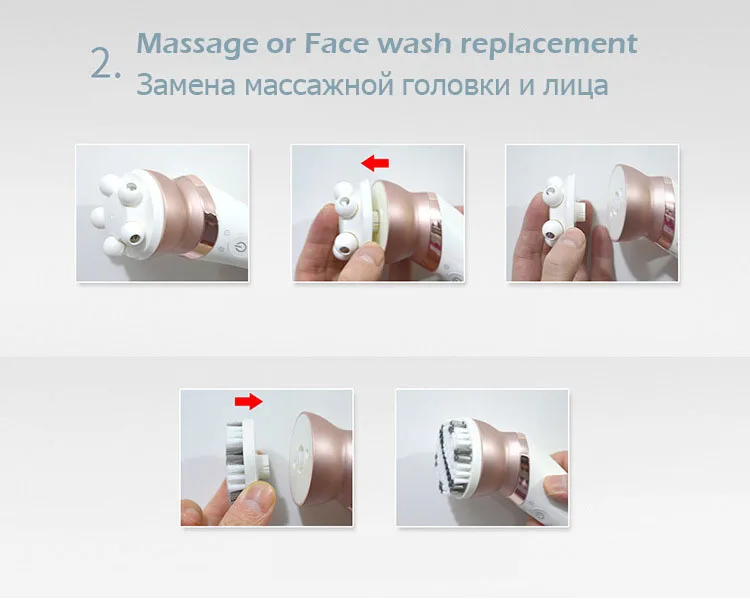 2. Massage or Face wash replacement
Замена массажной головки и лица