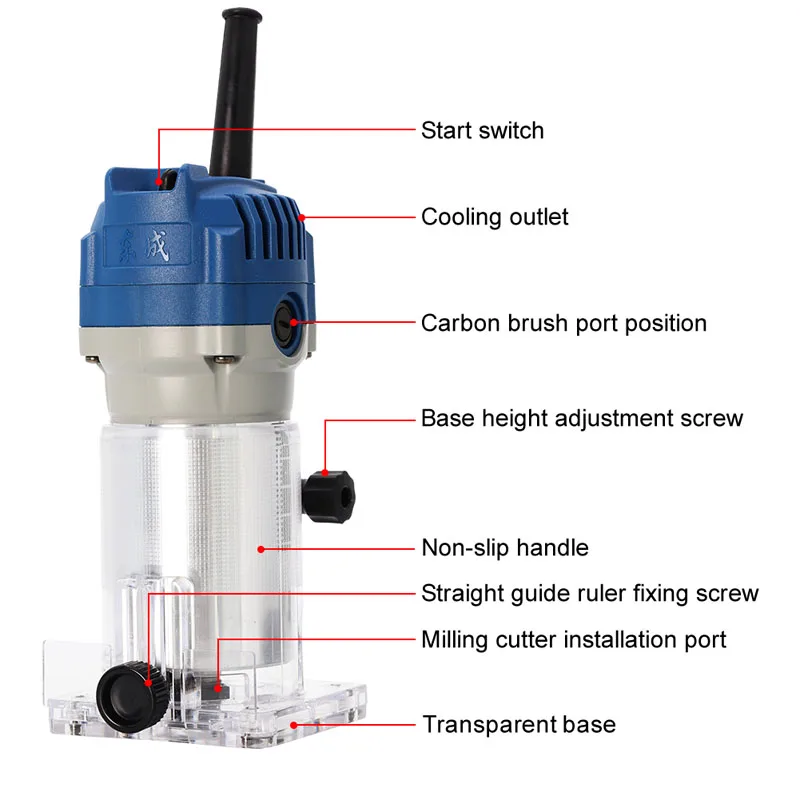 Start switch
Cooling outlet
东成
Carbon brush port position
Base height adjustment screw
Non-slip handle
Straight guide ruler fixing screw
Milling cutter installation port
Transparent base