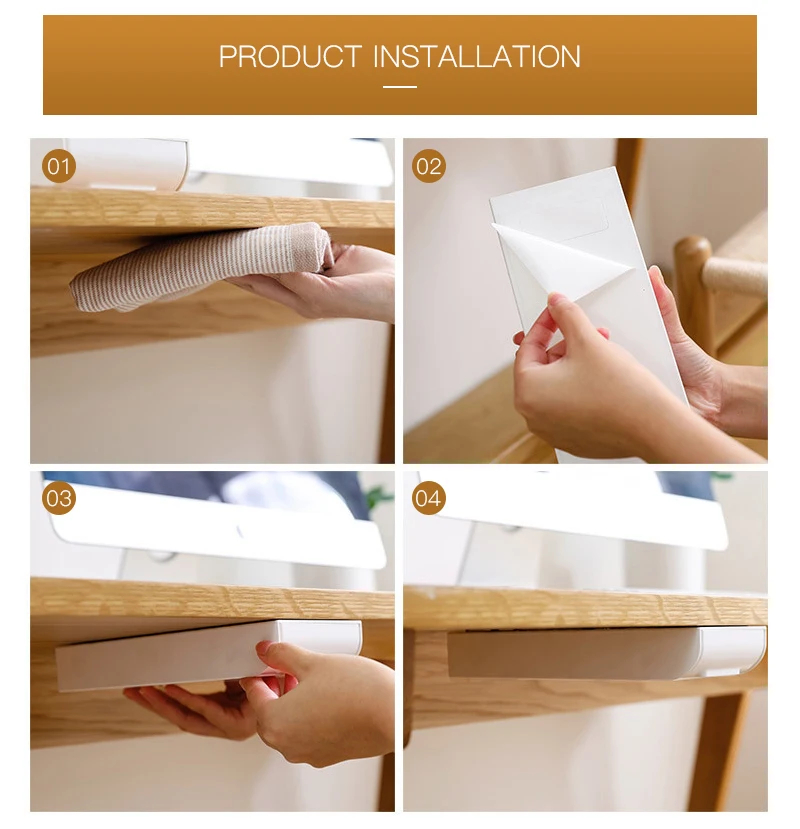 PRODUCT INSTALLATION

01

02

03

04