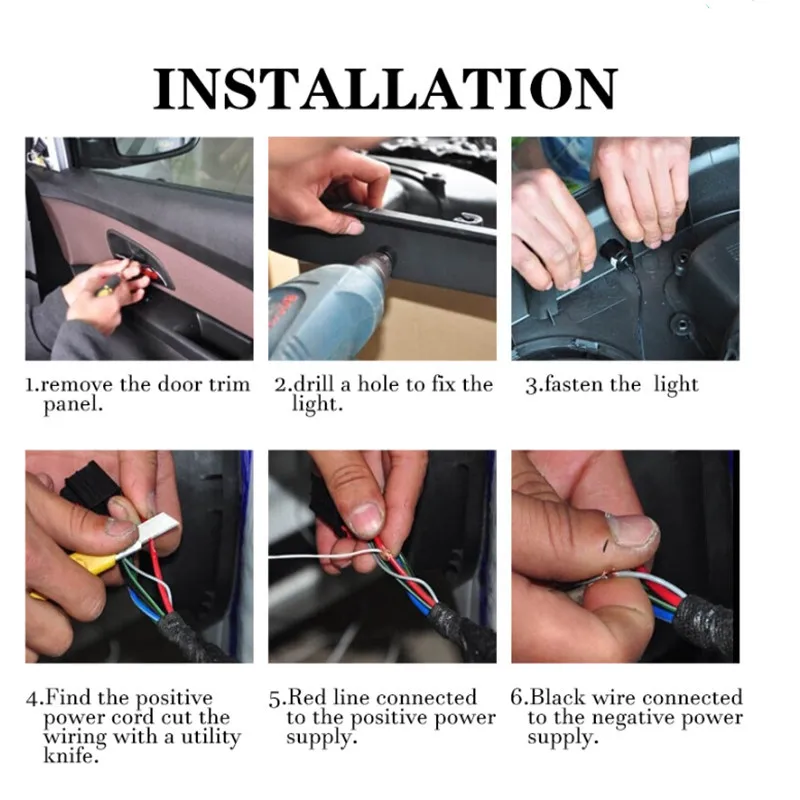 INSTALLATION

1.remove the door trim panel.

2.drill a hole to fix the light.

3.fasten the light

4.Find the positive power cord cut the wiring with a utility knife.

5.Red line connected to the positive power supply.

6.Black wire connected to the negative power supply.