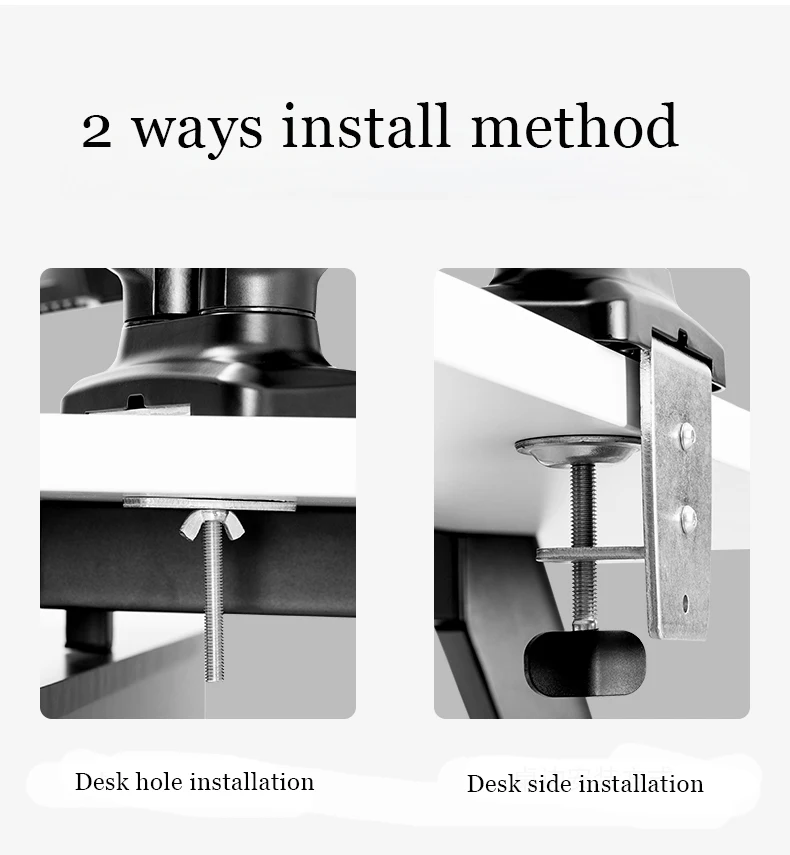 2 ways install method

Desk hole installation

Desk side installation