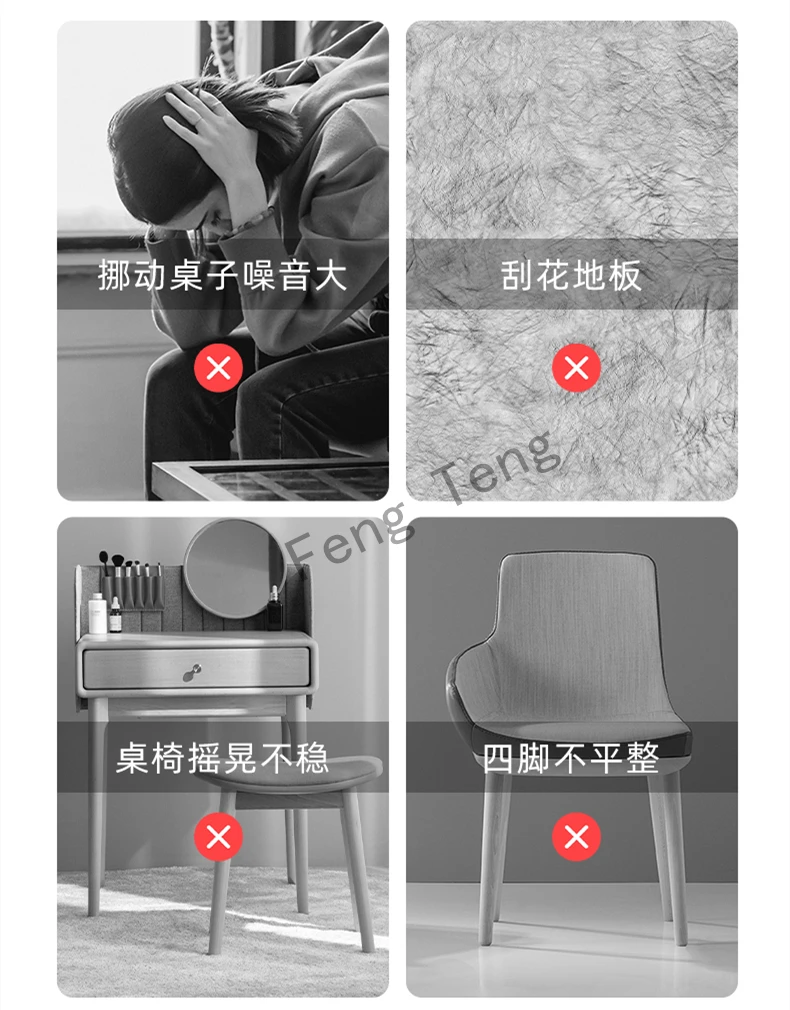 挪动桌子噪音大

刮花地板

Feng Teng

桌椅摇晃不稳

四脚不平整