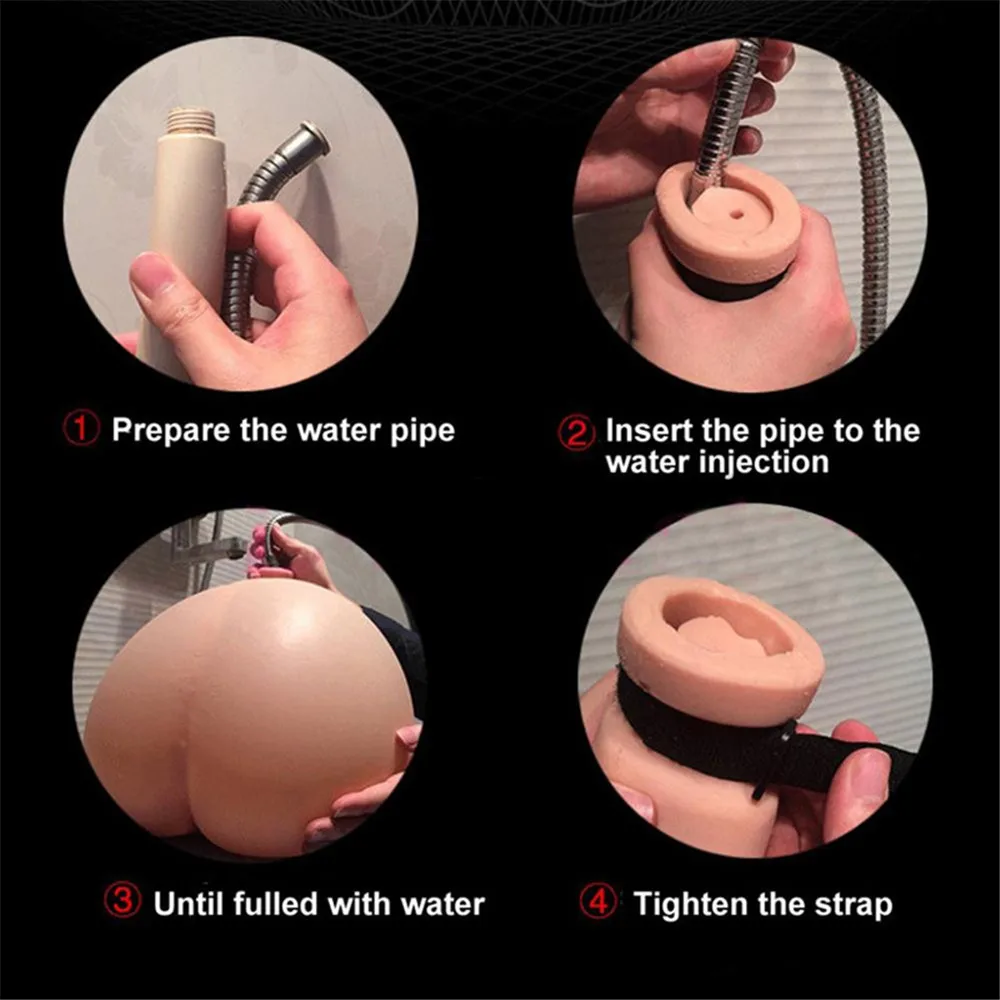 ① Prepare the water pipe

② Insert the pipe to the water injection

③ Until fulled with water

④ Tighten the strap