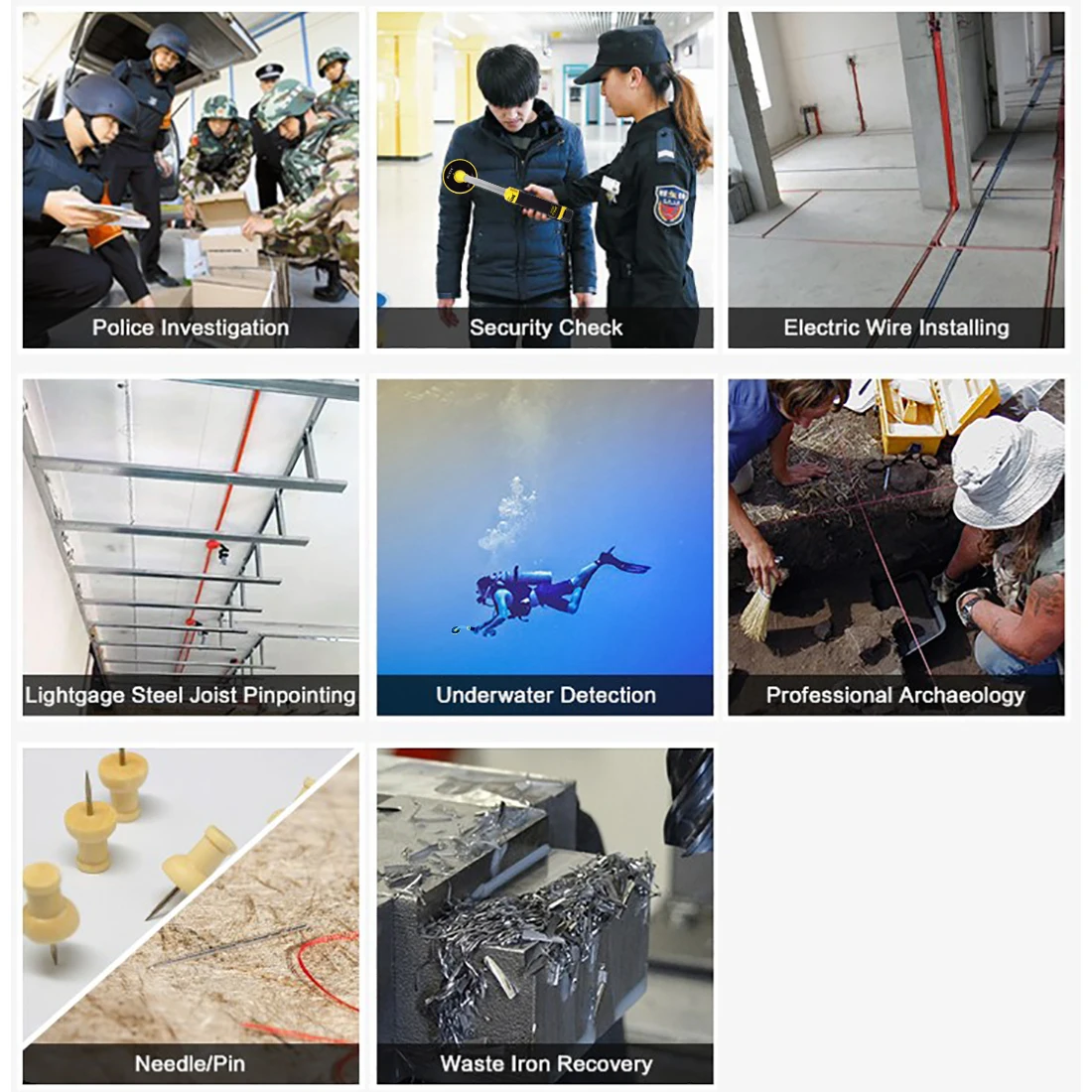 Police Investigation

Security Check

Electric Wire Installing

Lightgage Steel Joist Pinpointing

Underwater Detection

Professional Archaeology

Needle/Pin

Waste Iron Recovery