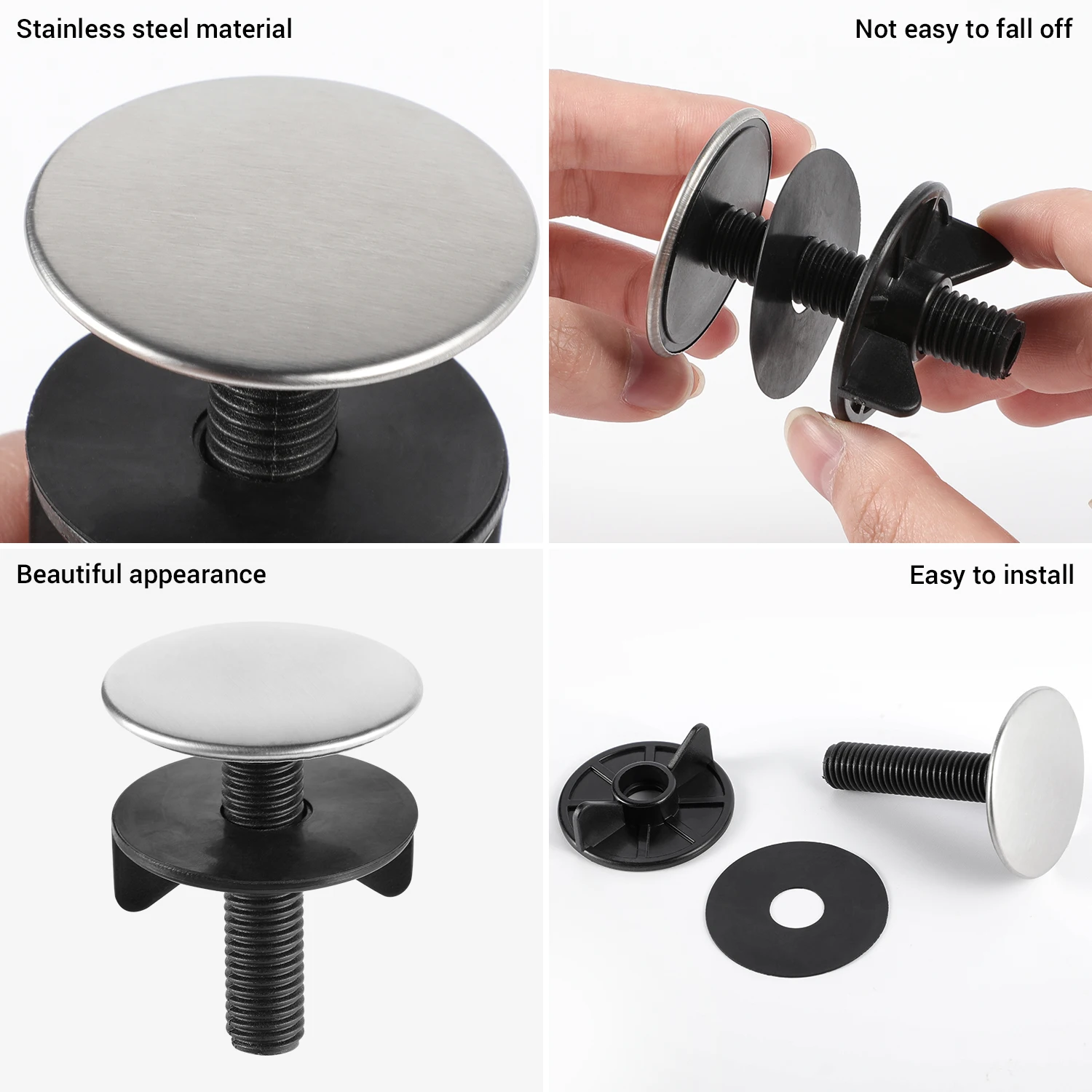 Stainless steel material

Not easy to fall off

Beautiful appearance

Easy to install