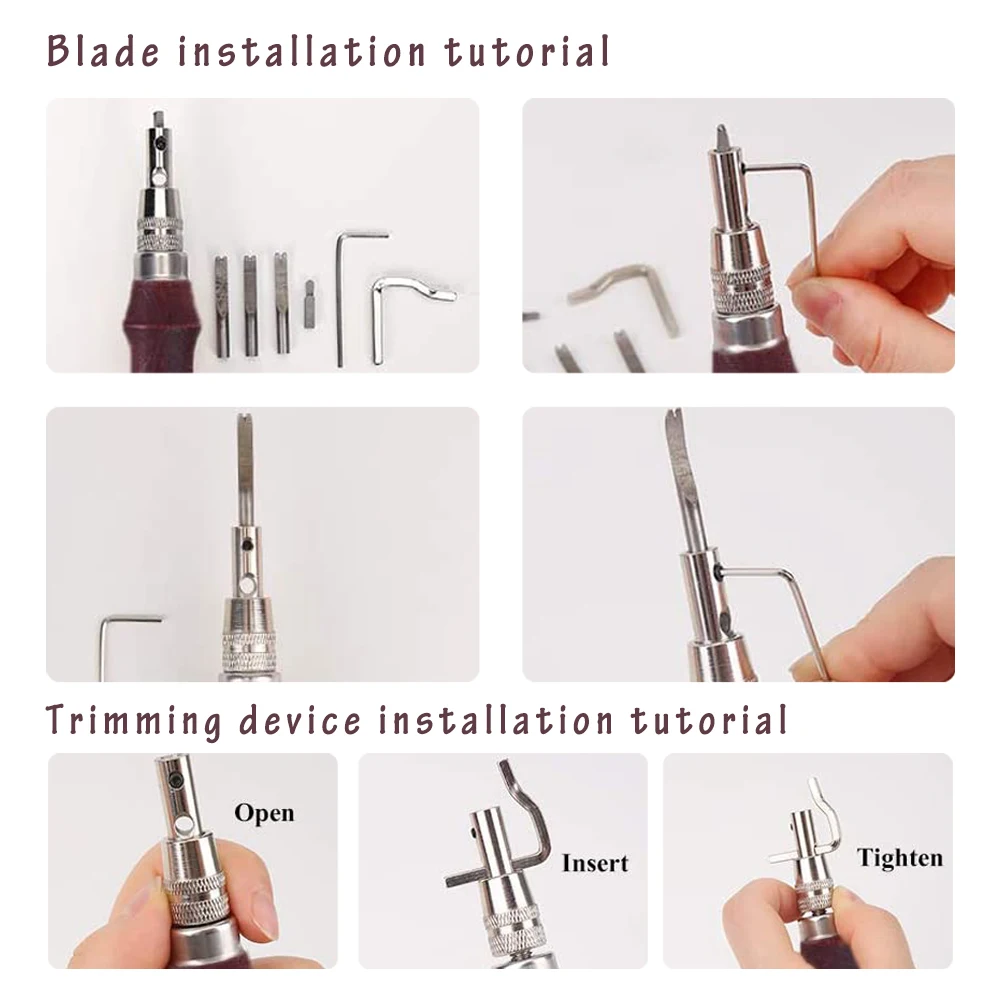 Blade installation tutorial

Trimming device installation tutorial

Open

Insert

Tighten