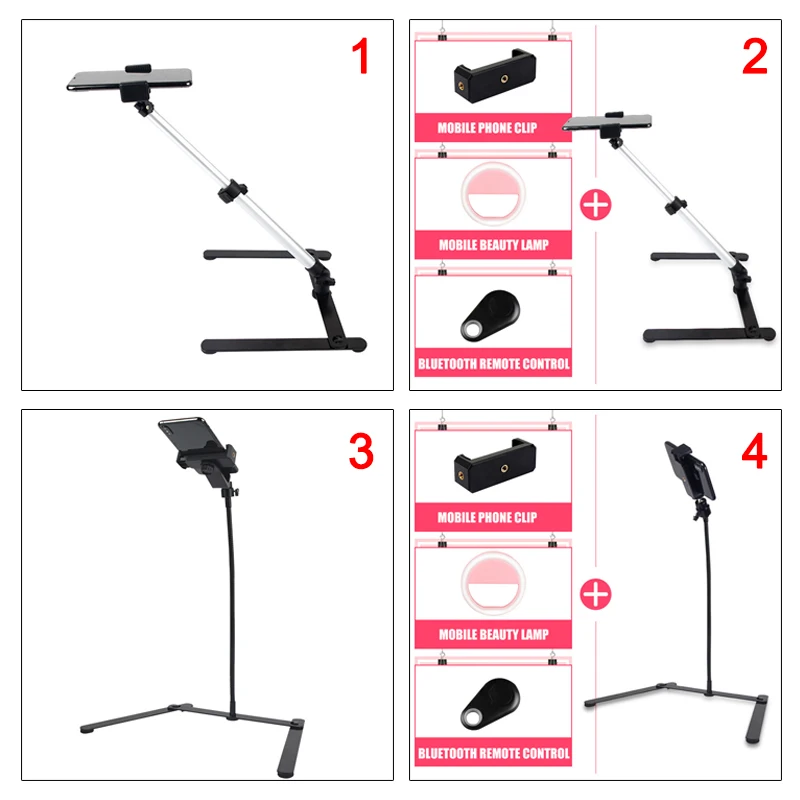 1

2

MOBILE PHONE CLIP

MOBILE BEAUTY LAMP

BLUETOOTH REMOTE CONTROL

3

4

MOBILE PHONE CLIP

MOBILE BEAUTY LAMP

BLUETOOTH REMOTE CONTROL