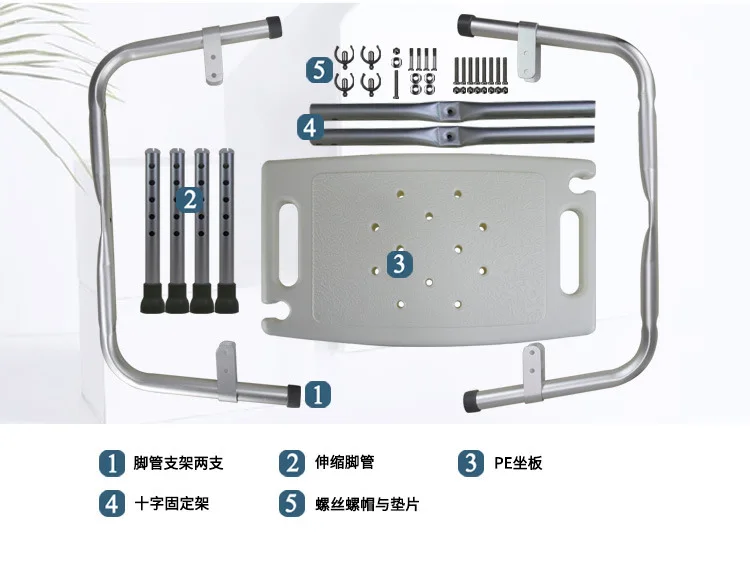 5

4

2

3

1

1 脚管支架两支
2 伸缩脚管
3 PE坐板
4 十字固定架
5 螺丝螺帽与垫片