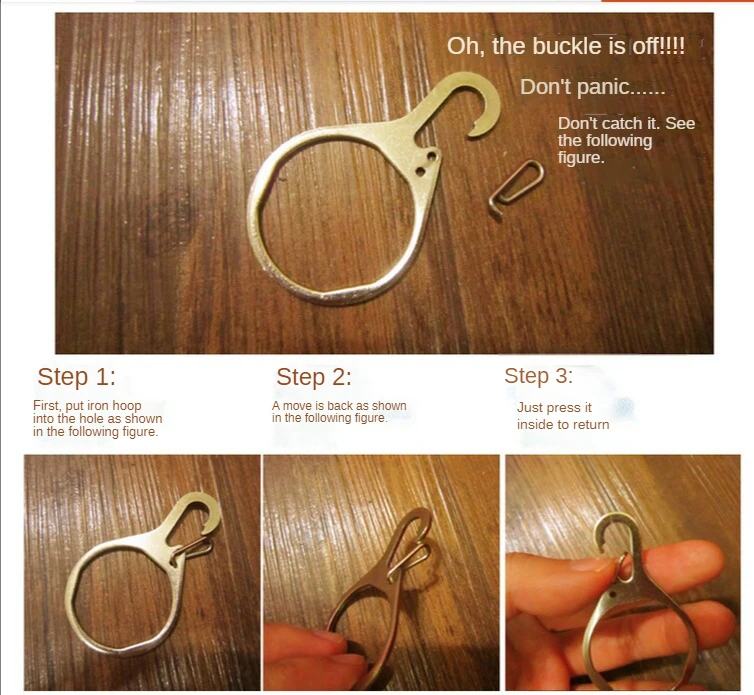 Oh, the buckle is off!!!!

Don't panic......

Don't catch it. See the following figure.

Step 1:

First, put iron hoop into the hole as shown in the following figure.

Step 2:

A move is back as shown in the following figure.

Step 3:

Just press it inside to return