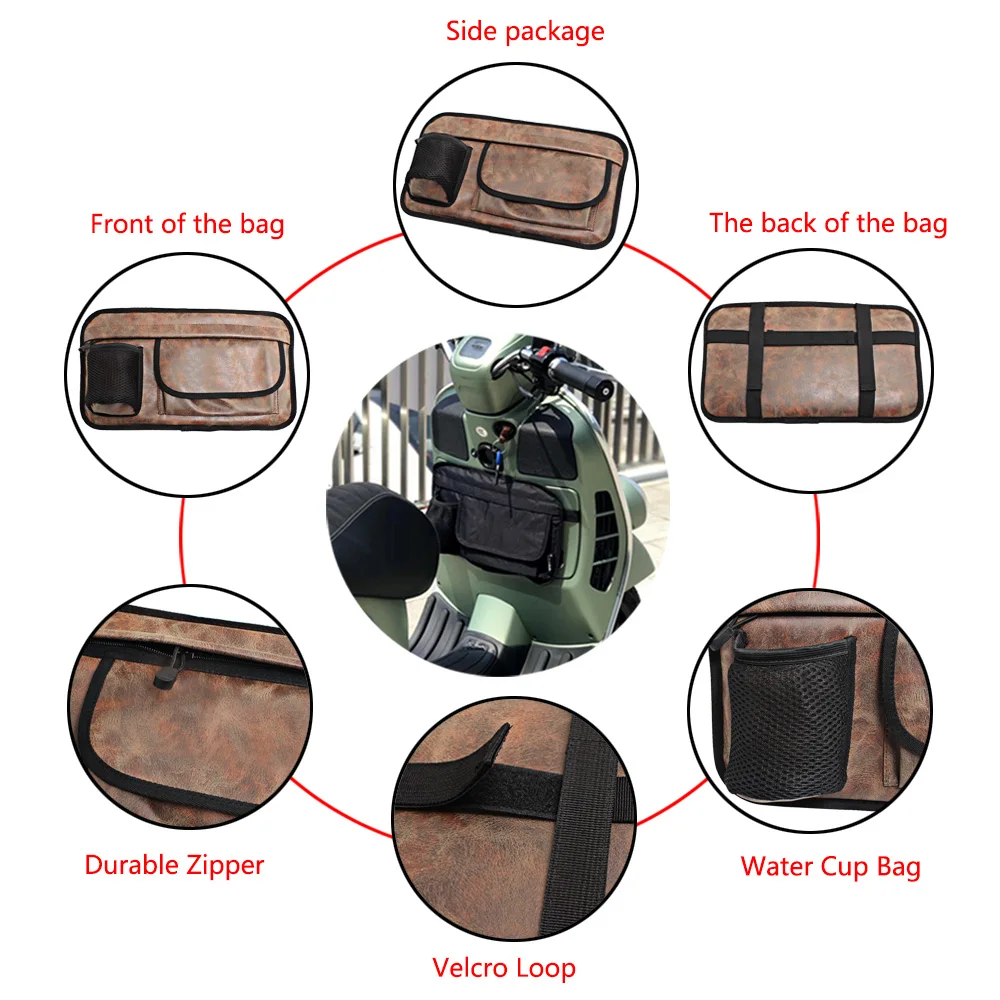 Side package

Front of the bag

The back of the bag

Durable Zipper

Water Cup Bag

Velcro Loop