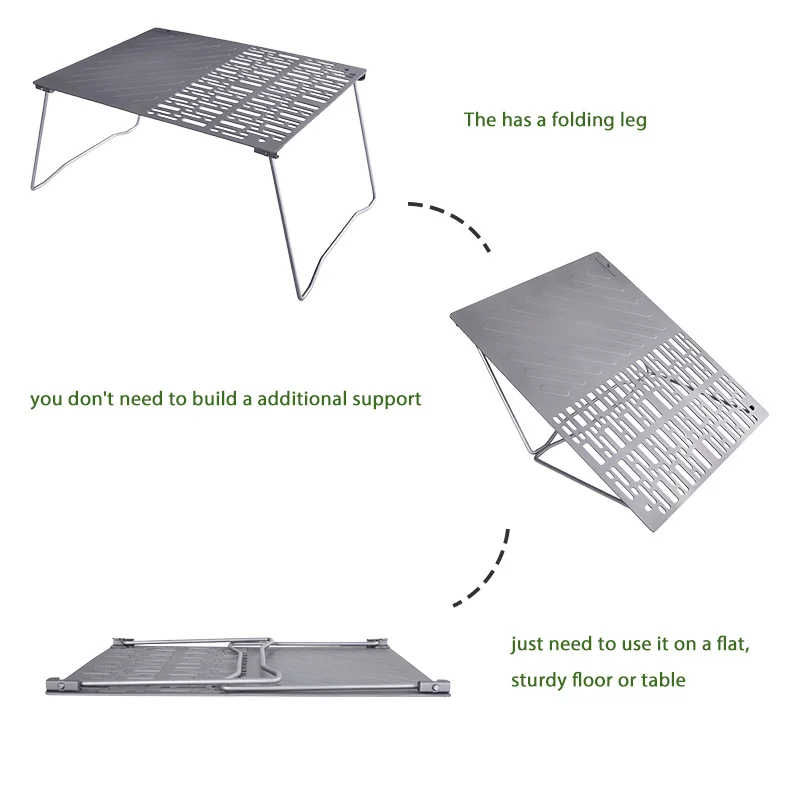 The has a folding leg

you don't need to build a additional support

just need to use it on a flat, sturdy floor or table