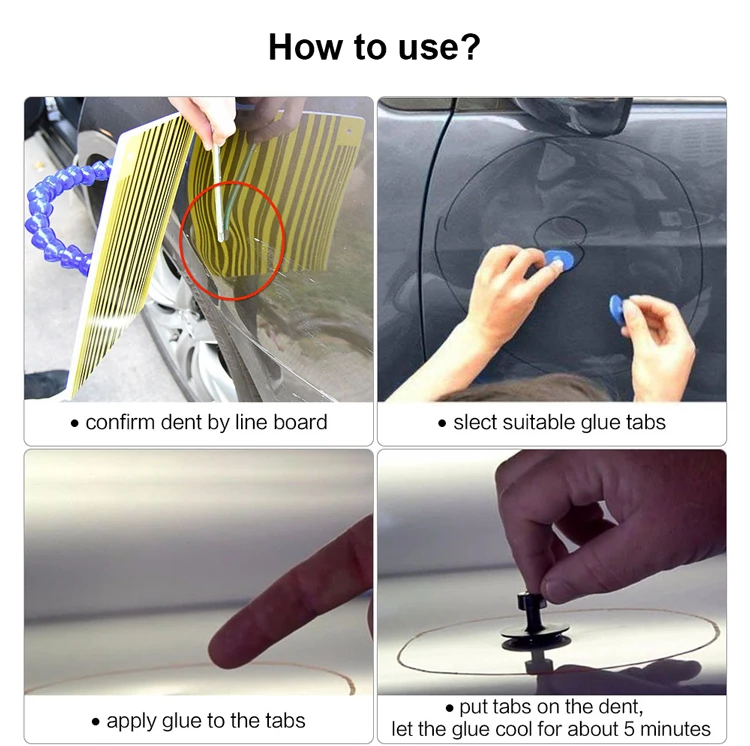 How to use?

• confirm dent by line board

• slect suitable glue tabs

• apply glue to the tabs

• put tabs on the dent, let the glue cool for about 5 minutes