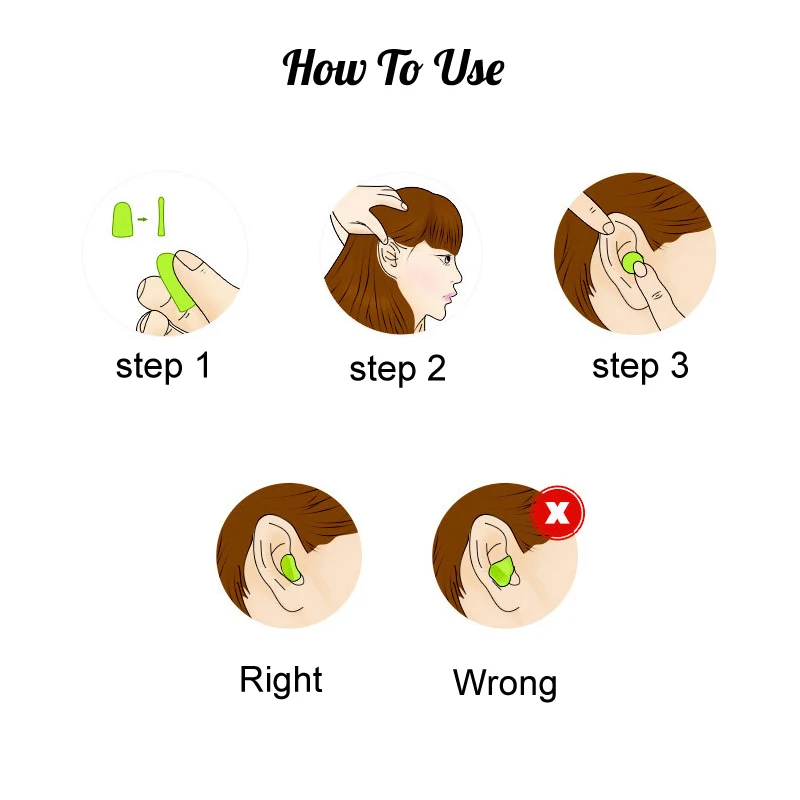 How To Use

step 1

step 2

step 3

Right

Wrong